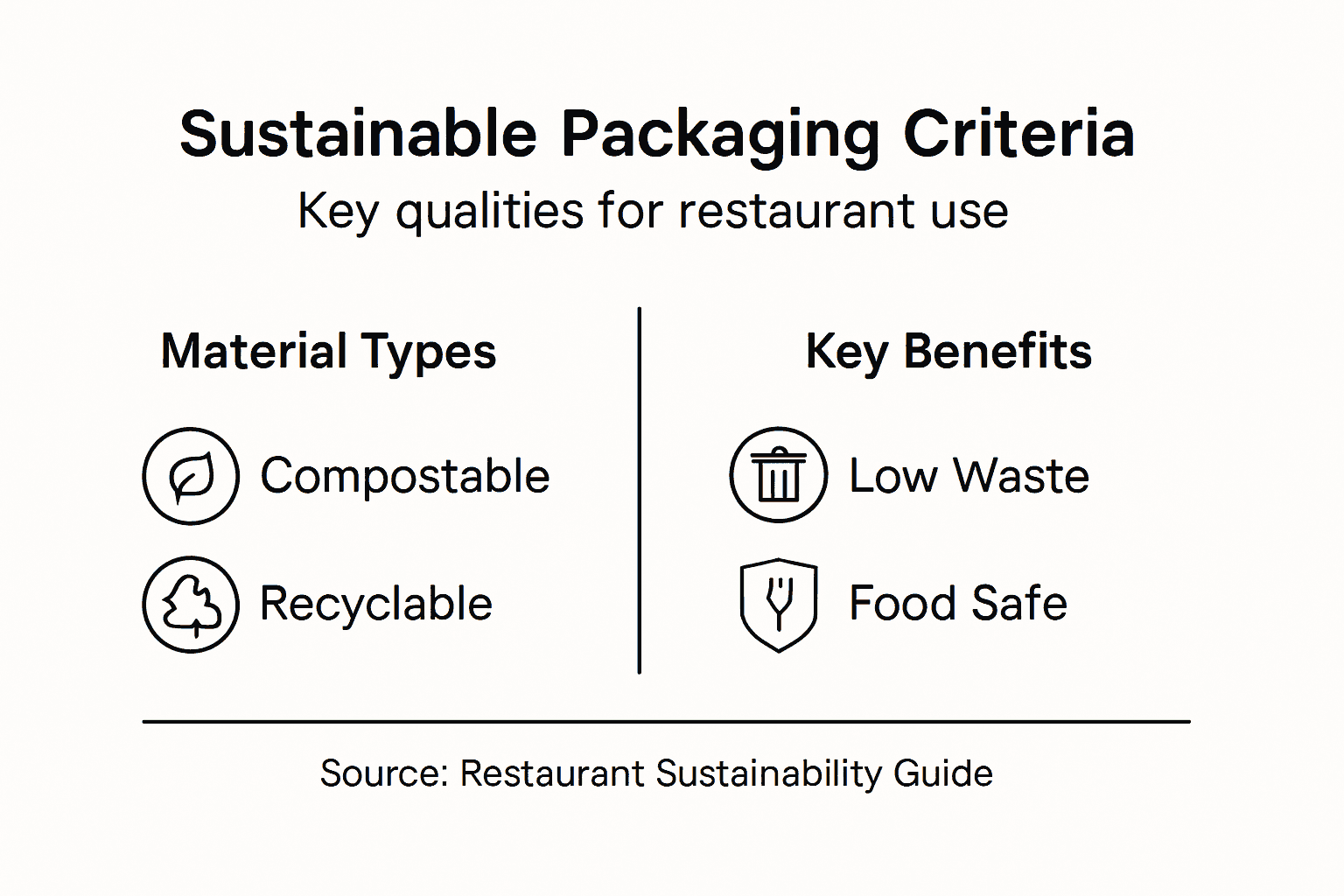 Sustainable Packaging Criteria

Key qualities for restaurant use

Material Types

Compostable

Recyclable

Key Benefits

Low Waste

Food Safe

Source: Restaurant Sustainability Guide