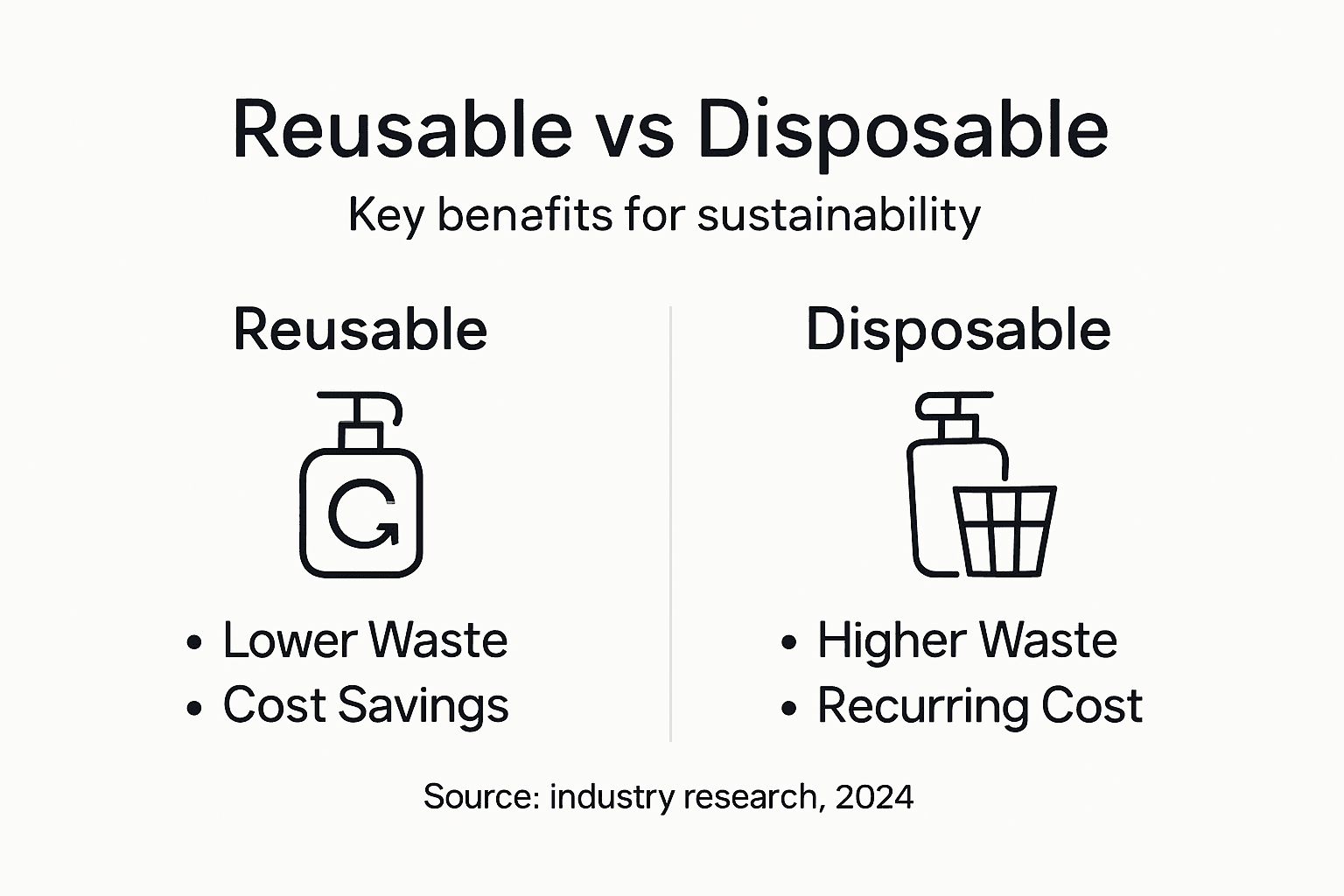 Reusable vs Disposable

Key benefits for sustainability

Reusable

• Lower Waste
• Cost Savings

Disposable

• Higher Waste
• Recurring Cost

Source: industry research, 2024