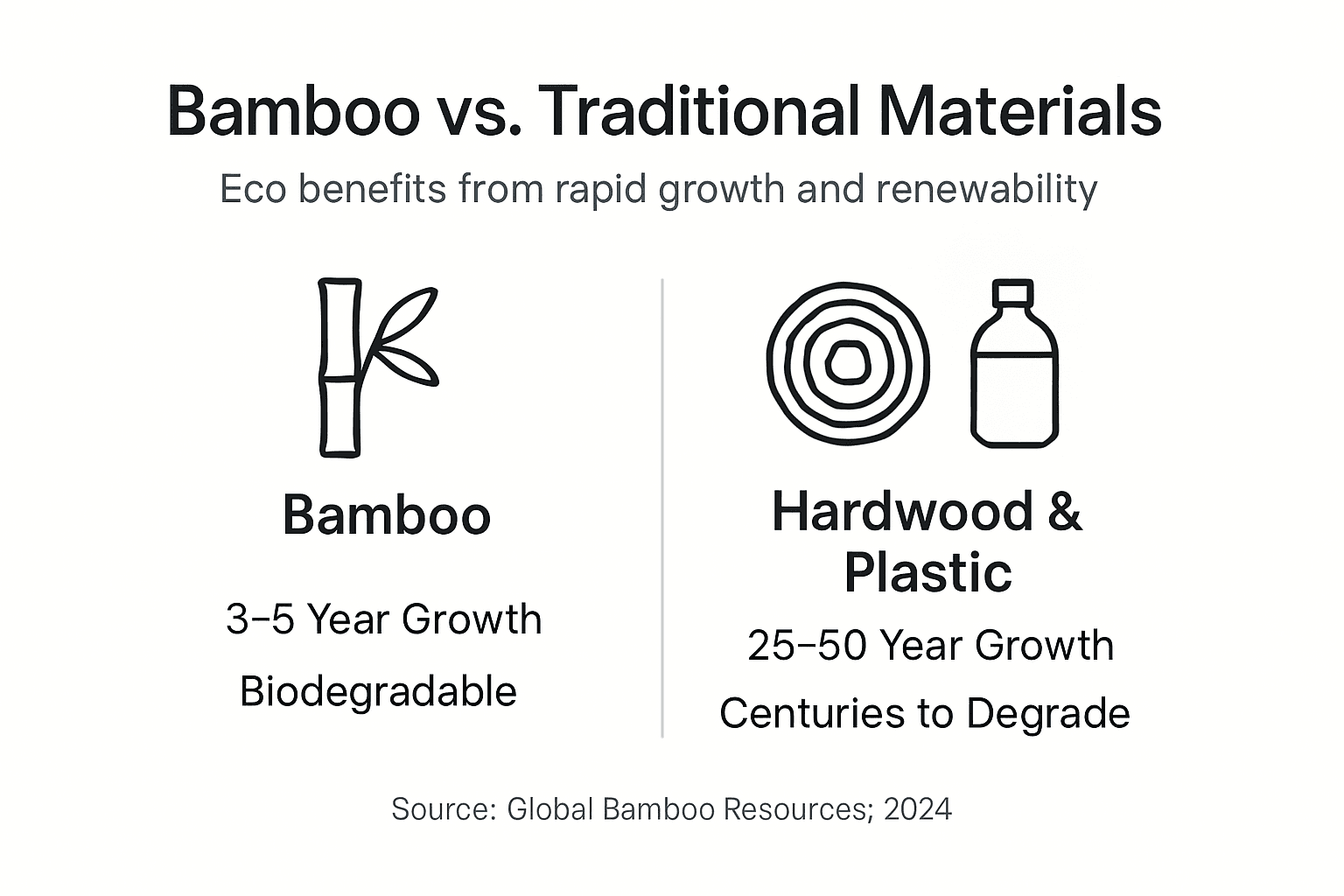 Bamboo vs. Traditional Materials

Eco benefits from rapid growth and renewability

Bamboo

3–5 Year Growth

Biodegradable

Hardwood & Plastic

25–50 Year Growth

Centuries to Degrade

Source: Global Bamboo Resources; 2024