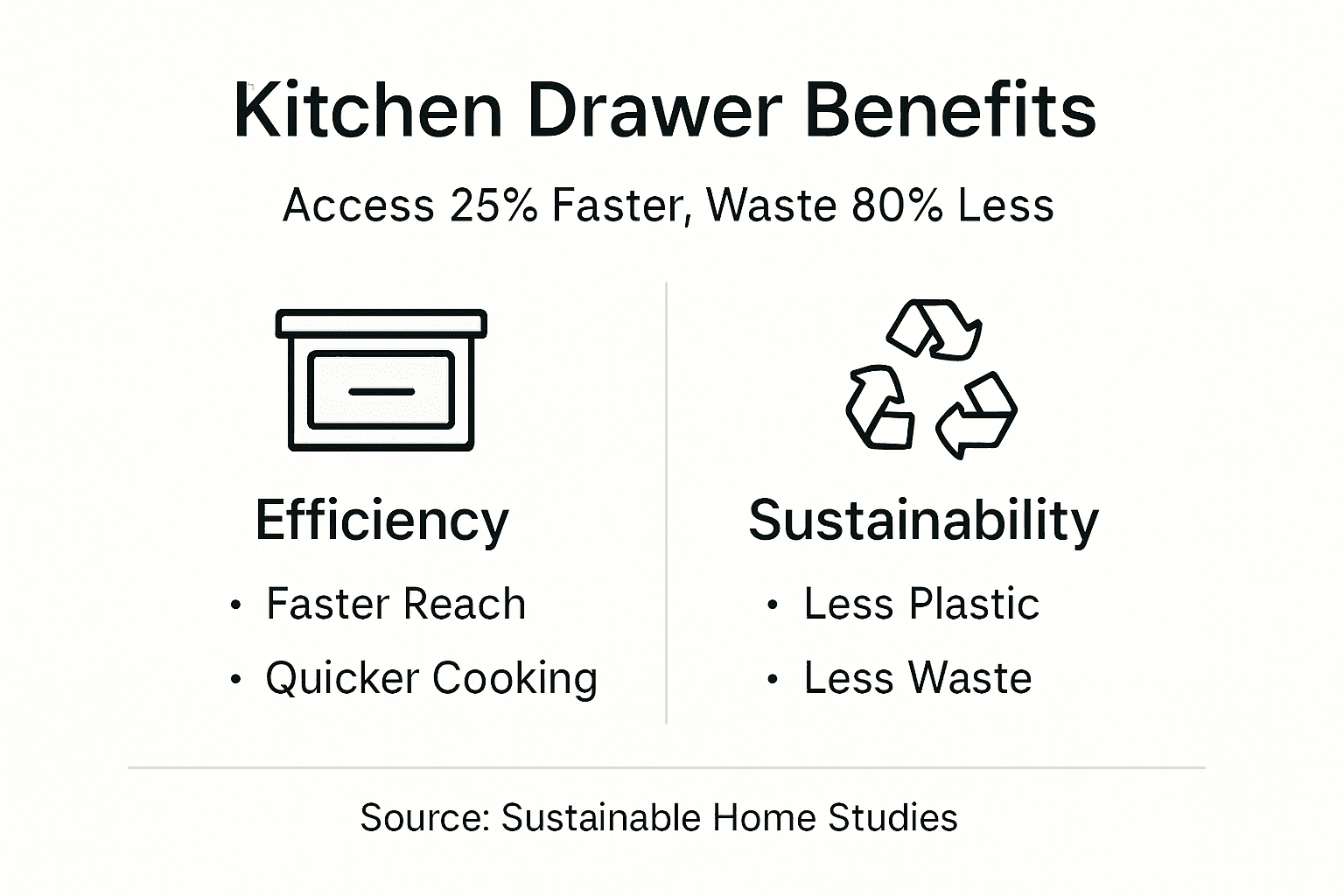 Kitchen Drawer Benefits

Access 25% Faster, Waste 80% Less

Efficiency

• Faster Reach
• Quicker Cooking

Sustainability

• Less Plastic
• Less Waste

Source: Sustainable Home Studies