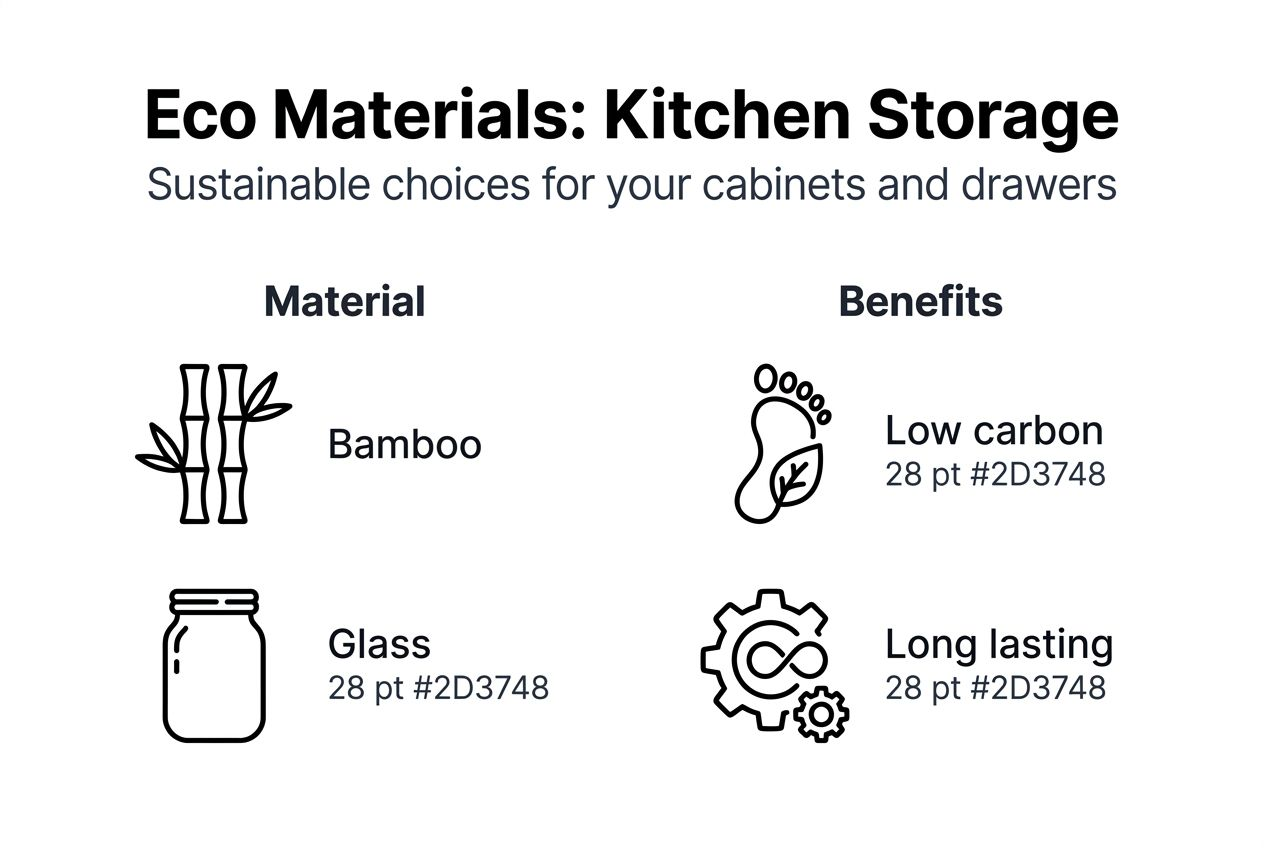 Eco Materials: Kitchen Storage
Sustainable choices for your cabinets and drawers

Material

Bamboo

Glass
28 pt #2D3748

Benefits

Low carbon
28 pt #2D3748

Long lasting
28 pt #2D3748