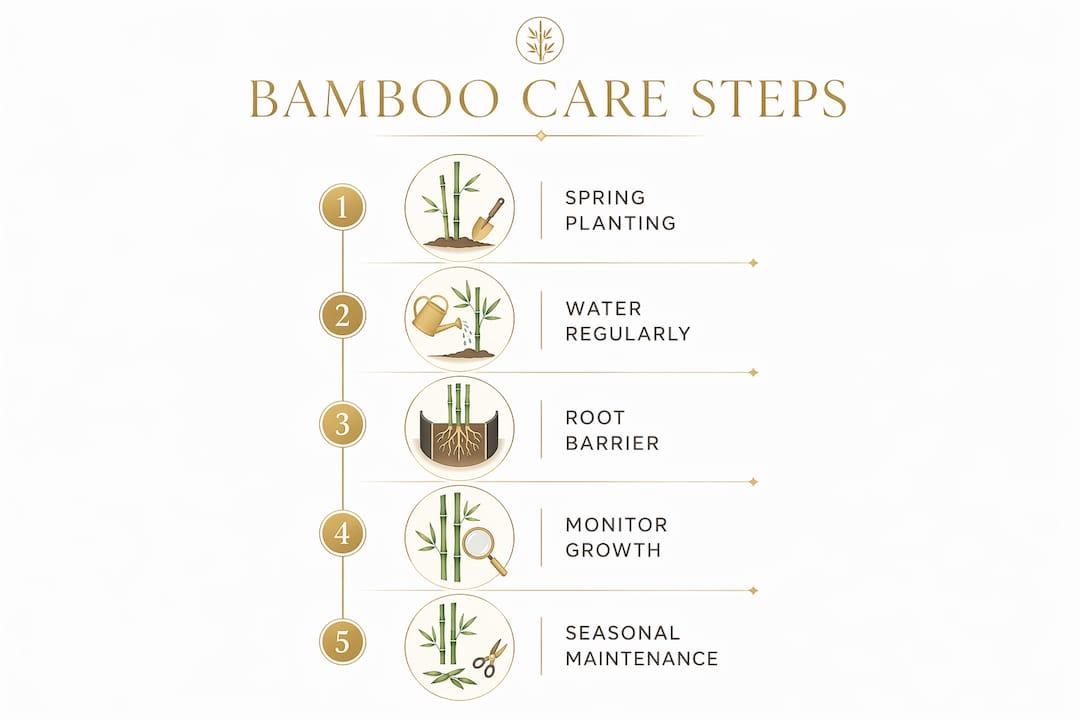 BAMBOO CARE STEPS

1 SPRING PLANTING

2 WATER REGULARLY

3 ROOT BARRIER

4 MONITOR GROWTH

5 SEASONAL MAINTENANCE