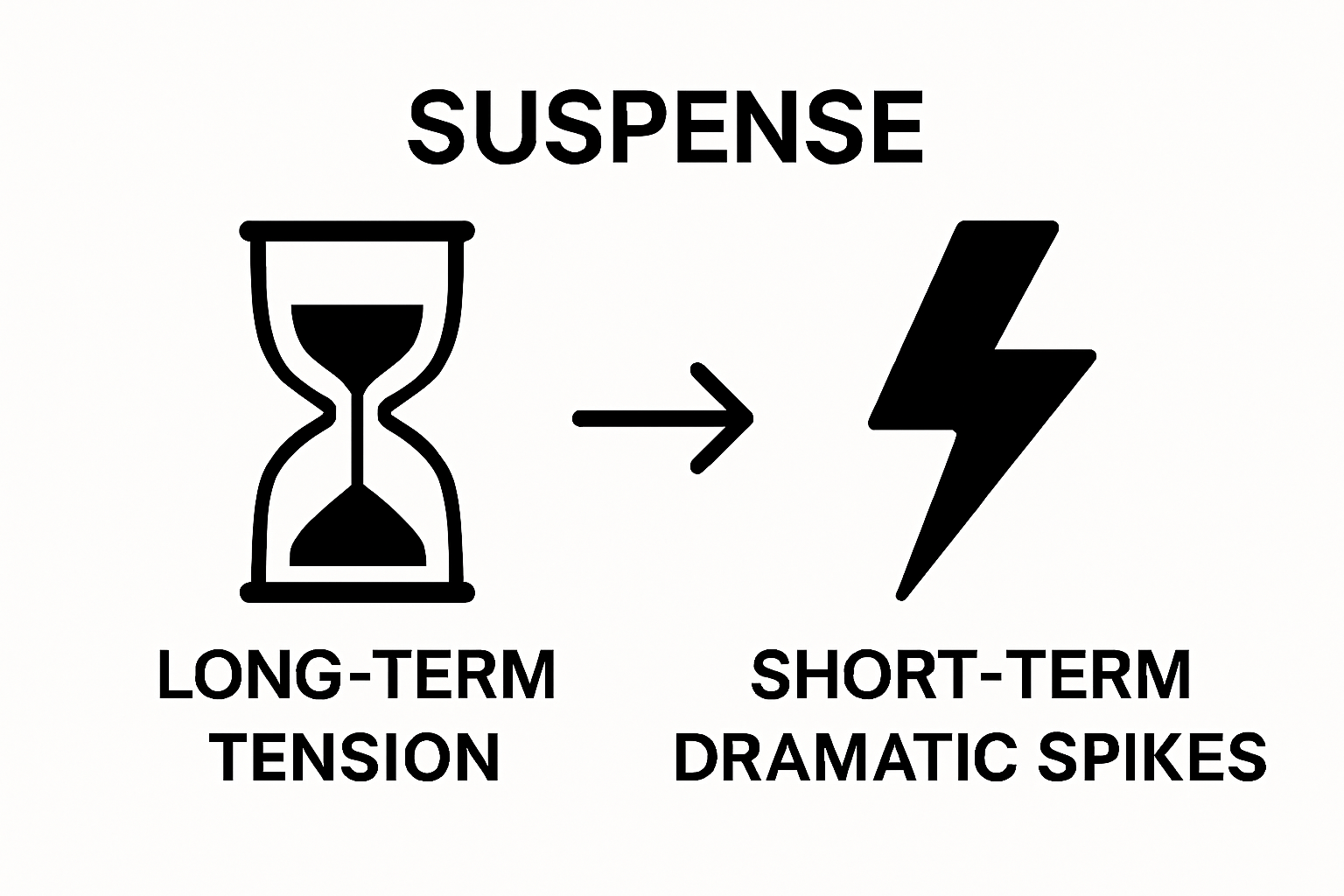 SUSPENSE

LONG-TERM TENSION

SHORT-TERM DRAMATIC SPIKES