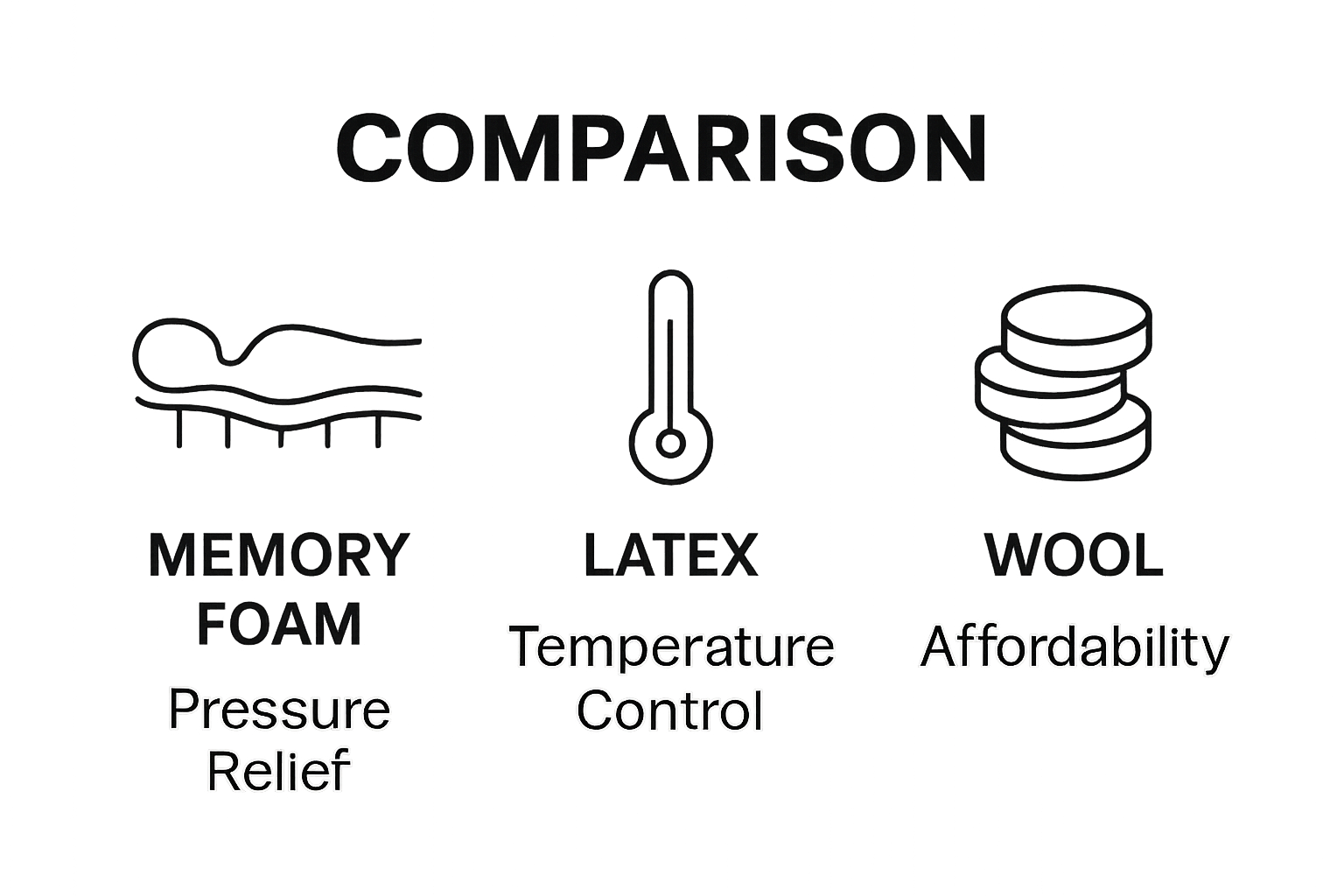 COMPARISON

MEMORY FOAM
Pressure Relief

LATEX
Temperature Control

WOOL
Affordability