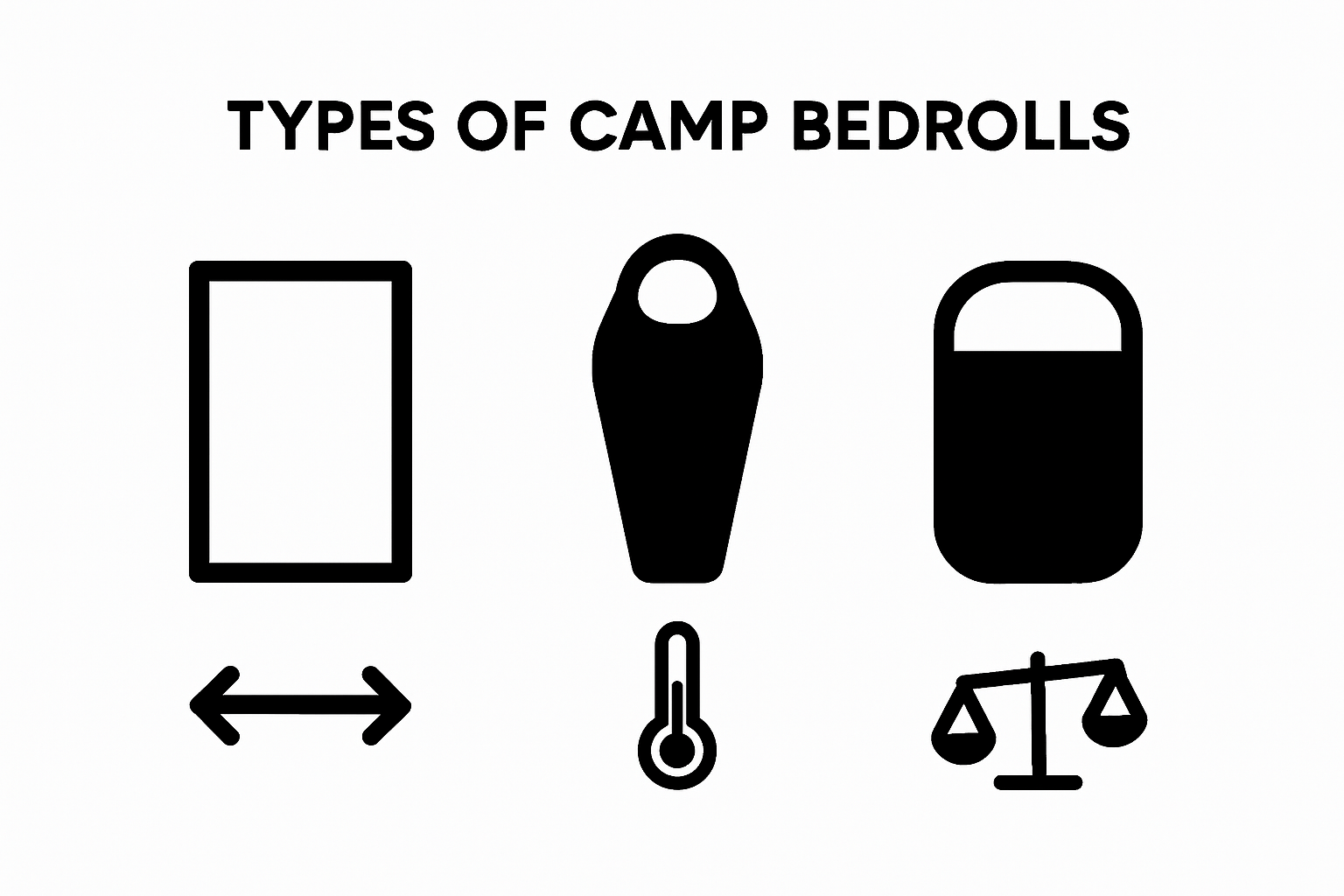 TYPES OF CAMP BEDROLLS