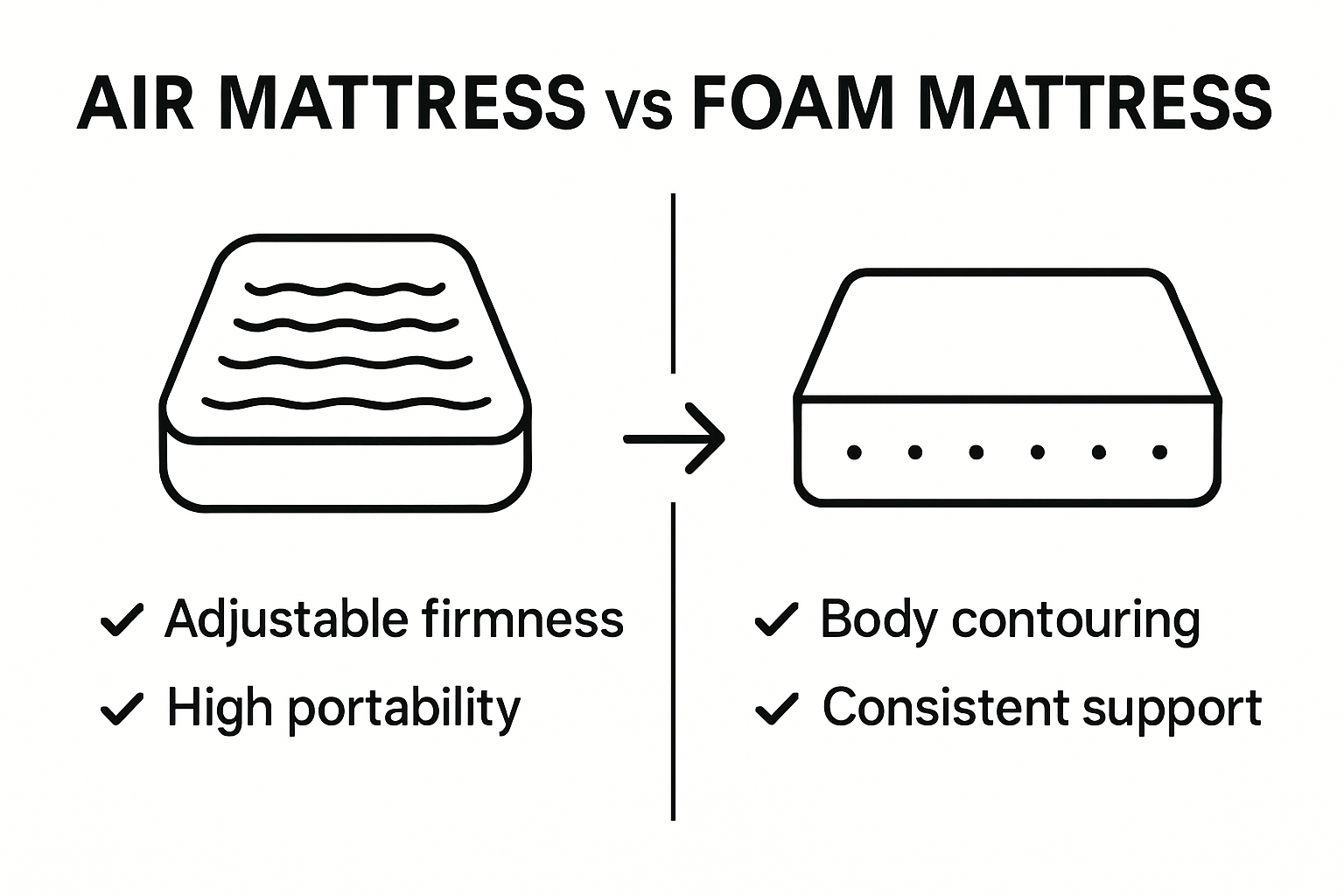 AIR MATTRESS vs FOAM MATTRESS

✓ Adjustable firmness
✓ High portability

✓ Body contouring
✓ Consistent support