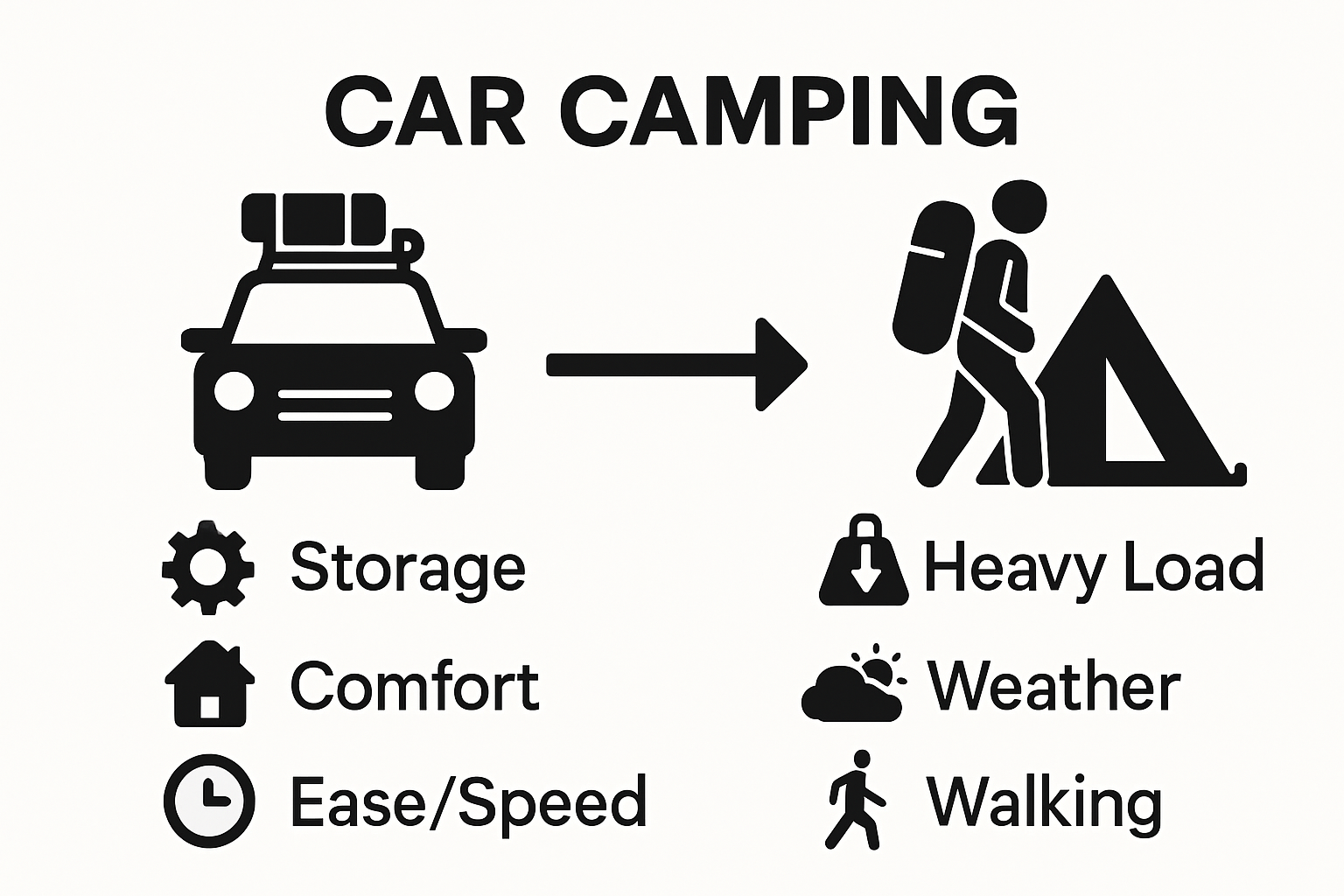 CAR CAMPING

Storage
Comfort
Ease/Speed

Heavy Load
Weather
Walking