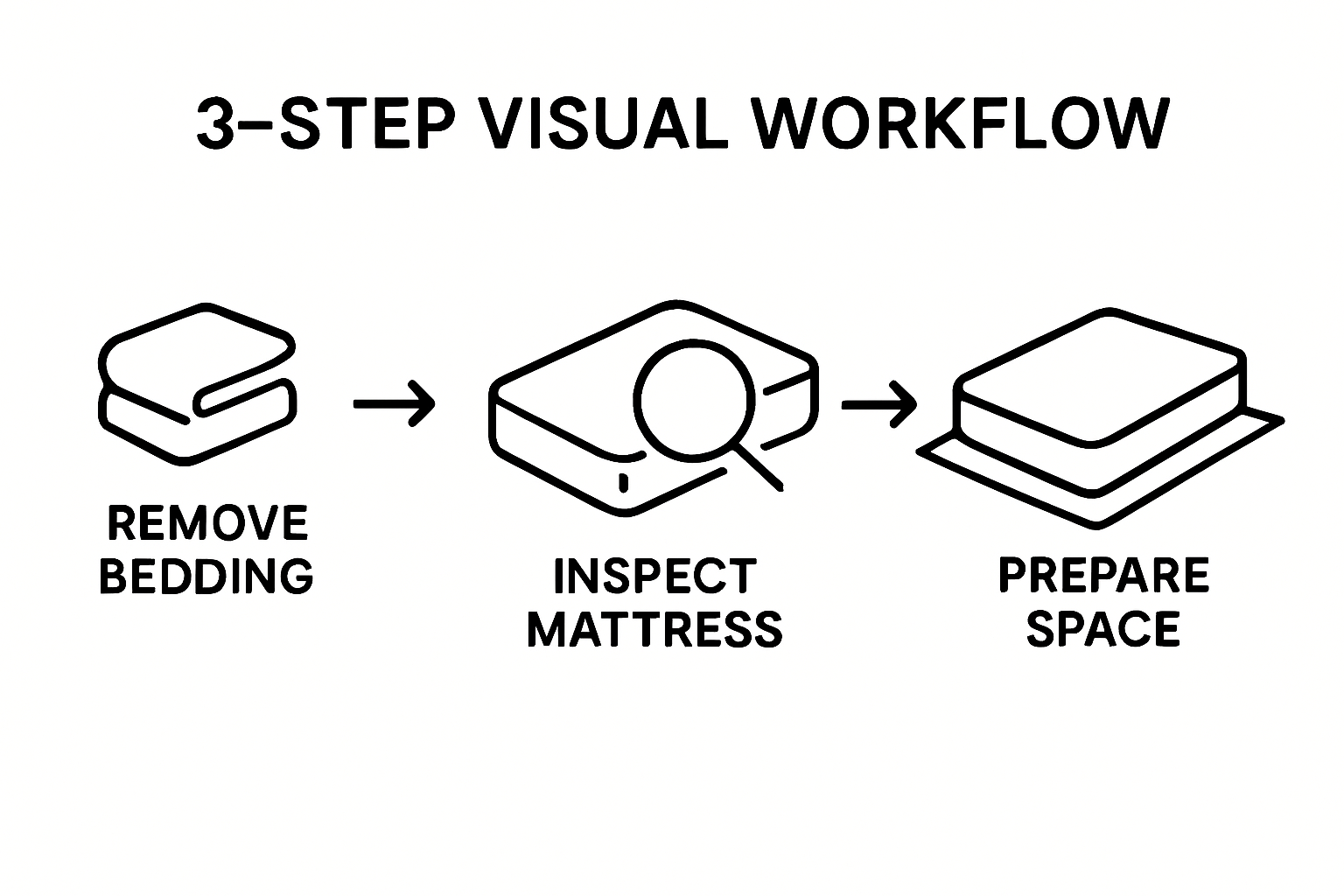 3–STEP VISUAL WORKFLOW

REMOVE BEDDING

INSPECT MATTRESS

PREPARE SPACE