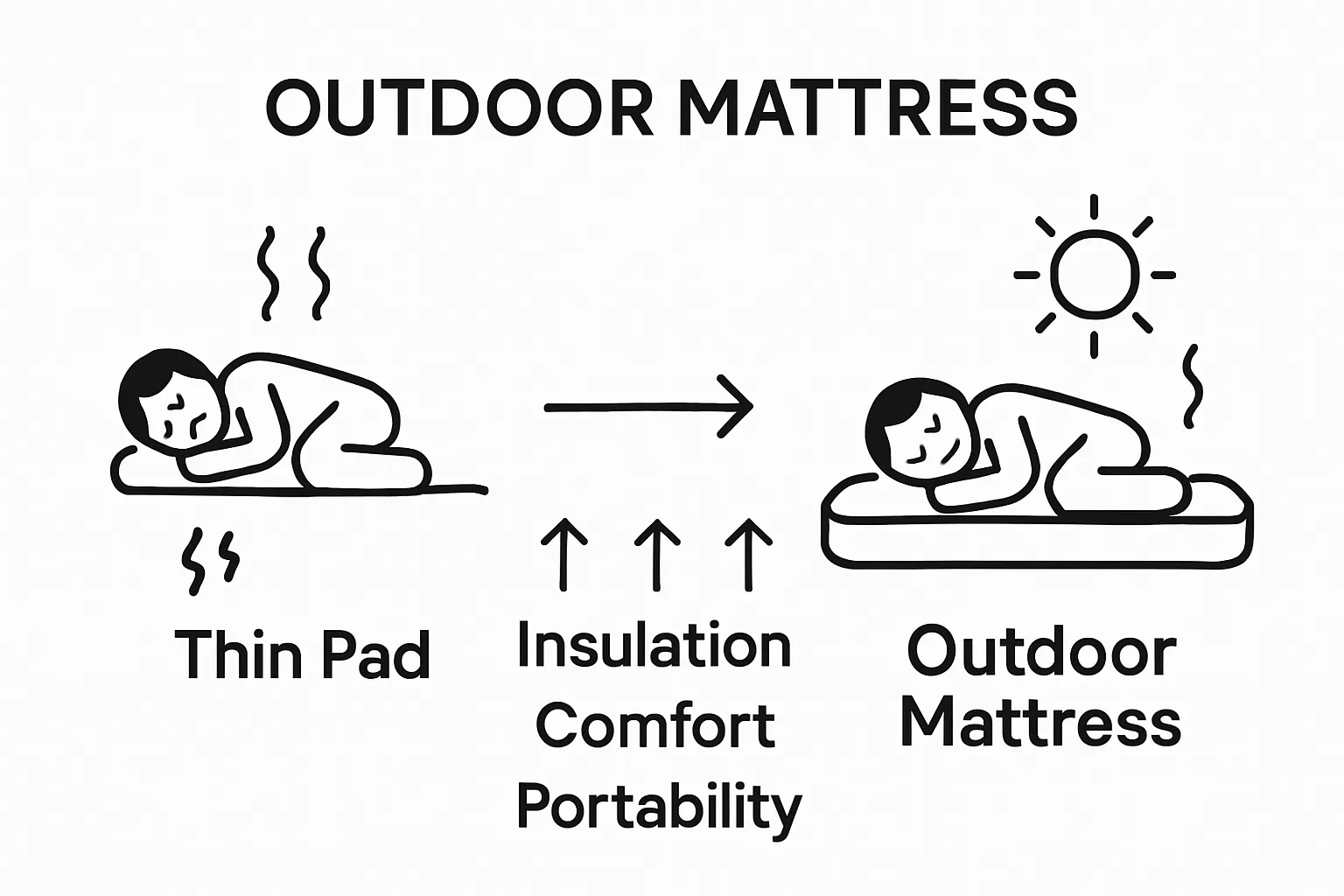 OUTDOOR MATTRESS

Thin Pad

Insulation
Comfort
Portability

Outdoor Mattress