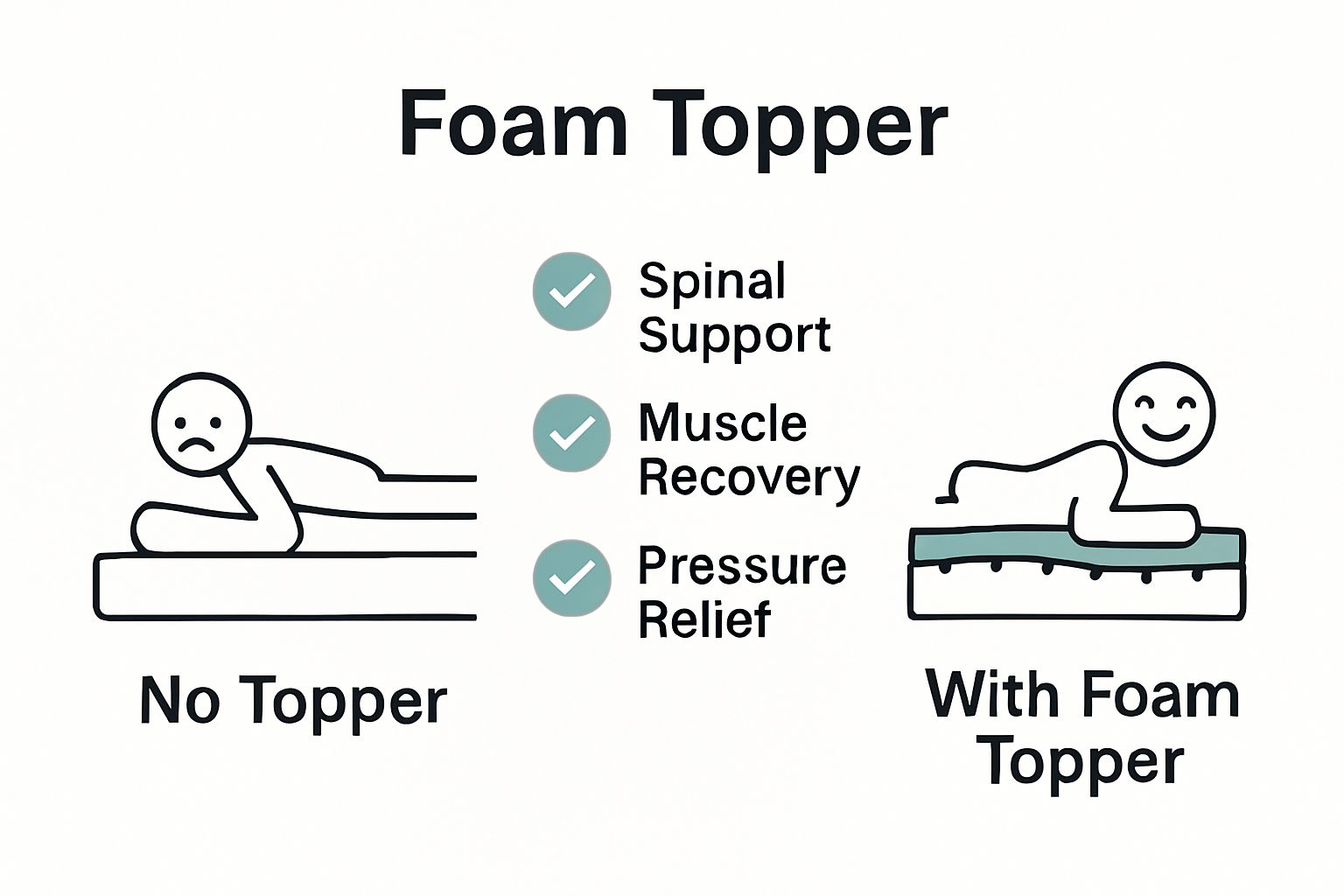 Foam Topper

Spinal Support

Muscle Recovery

Pressure Relief

No Topper

With Foam Topper