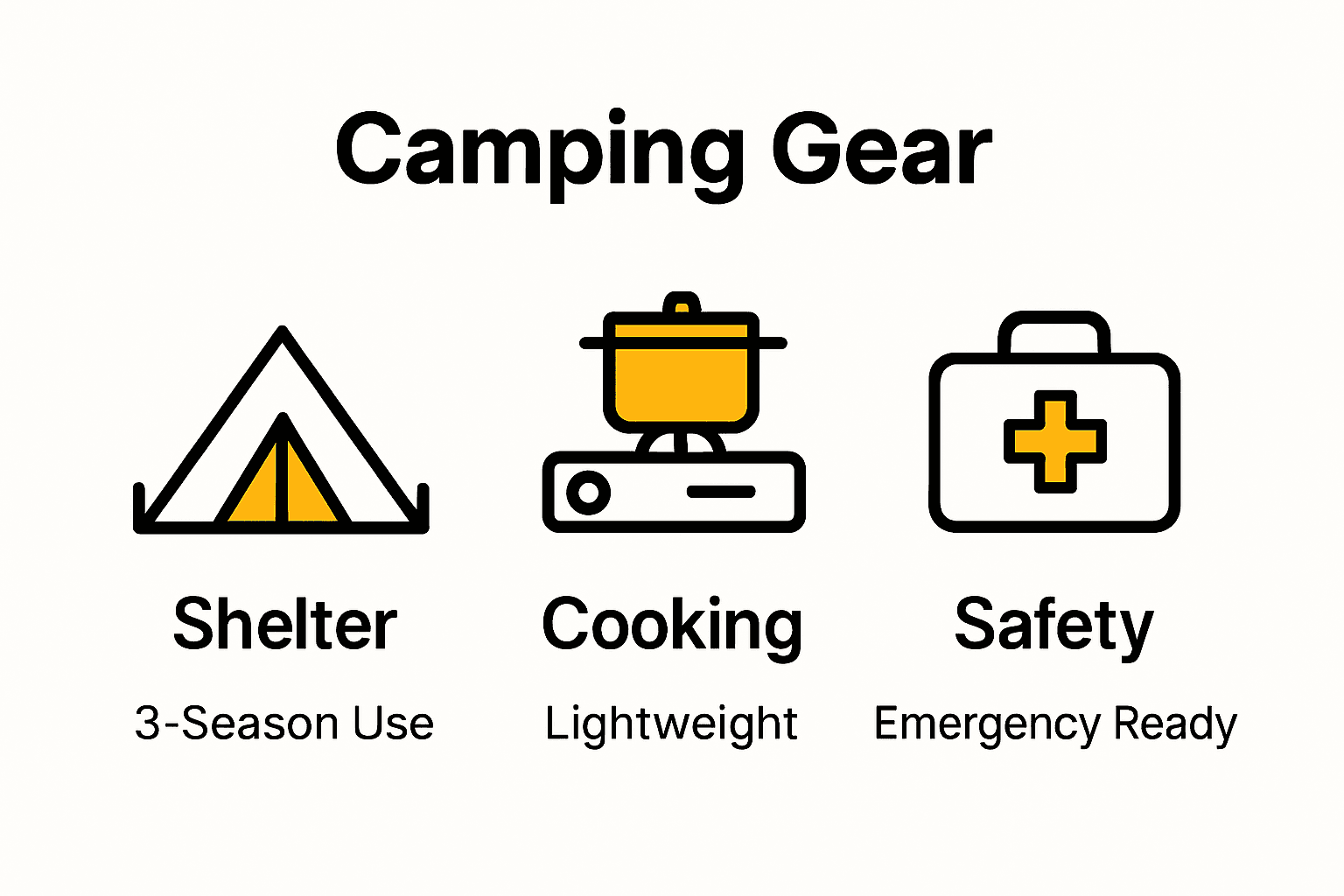 Camping Gear

Shelter

3-Season Use

Cooking

Lightweight

Safety

Emergency Ready