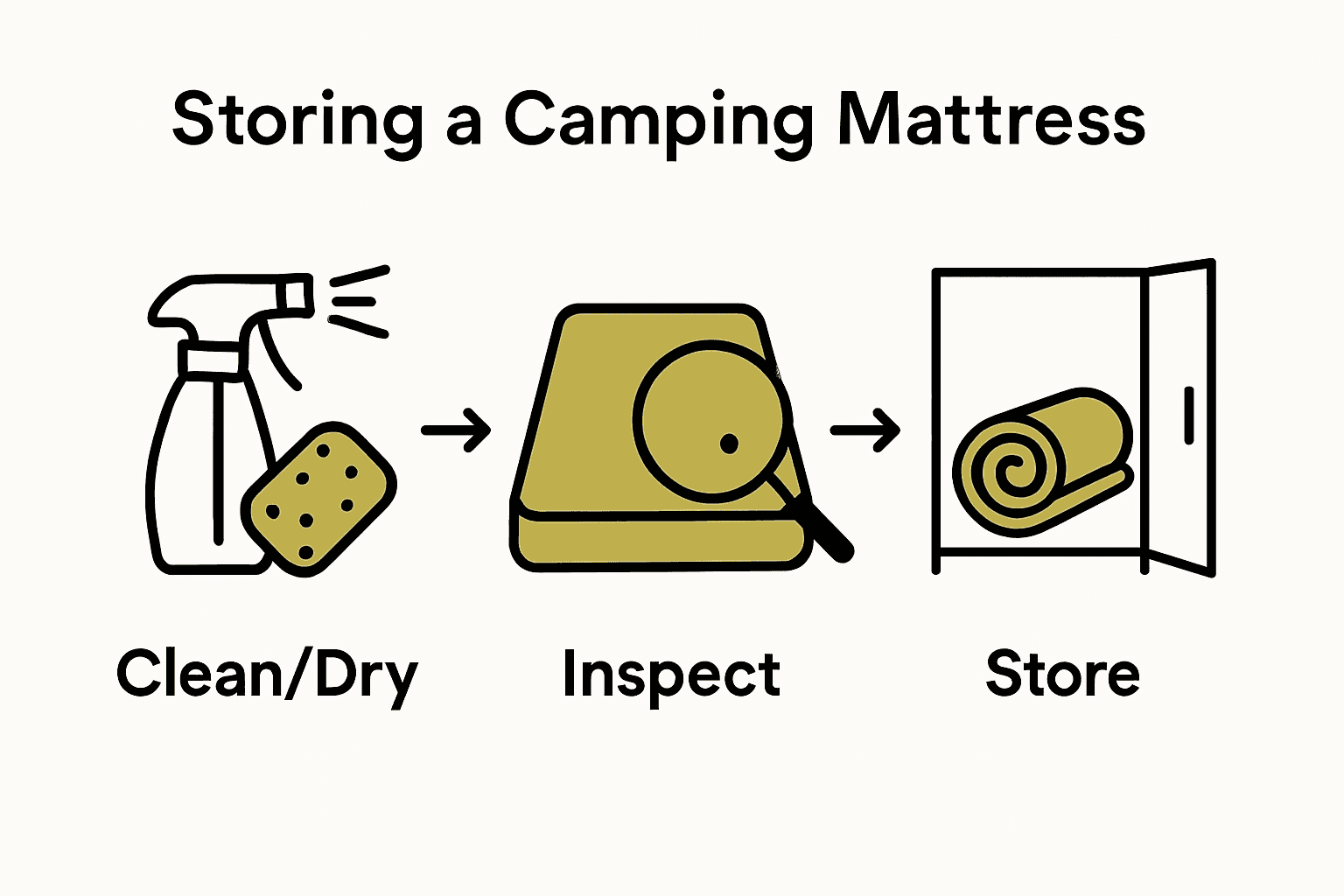 Storing a Camping Mattress

Clean/Dry

Inspect

Store