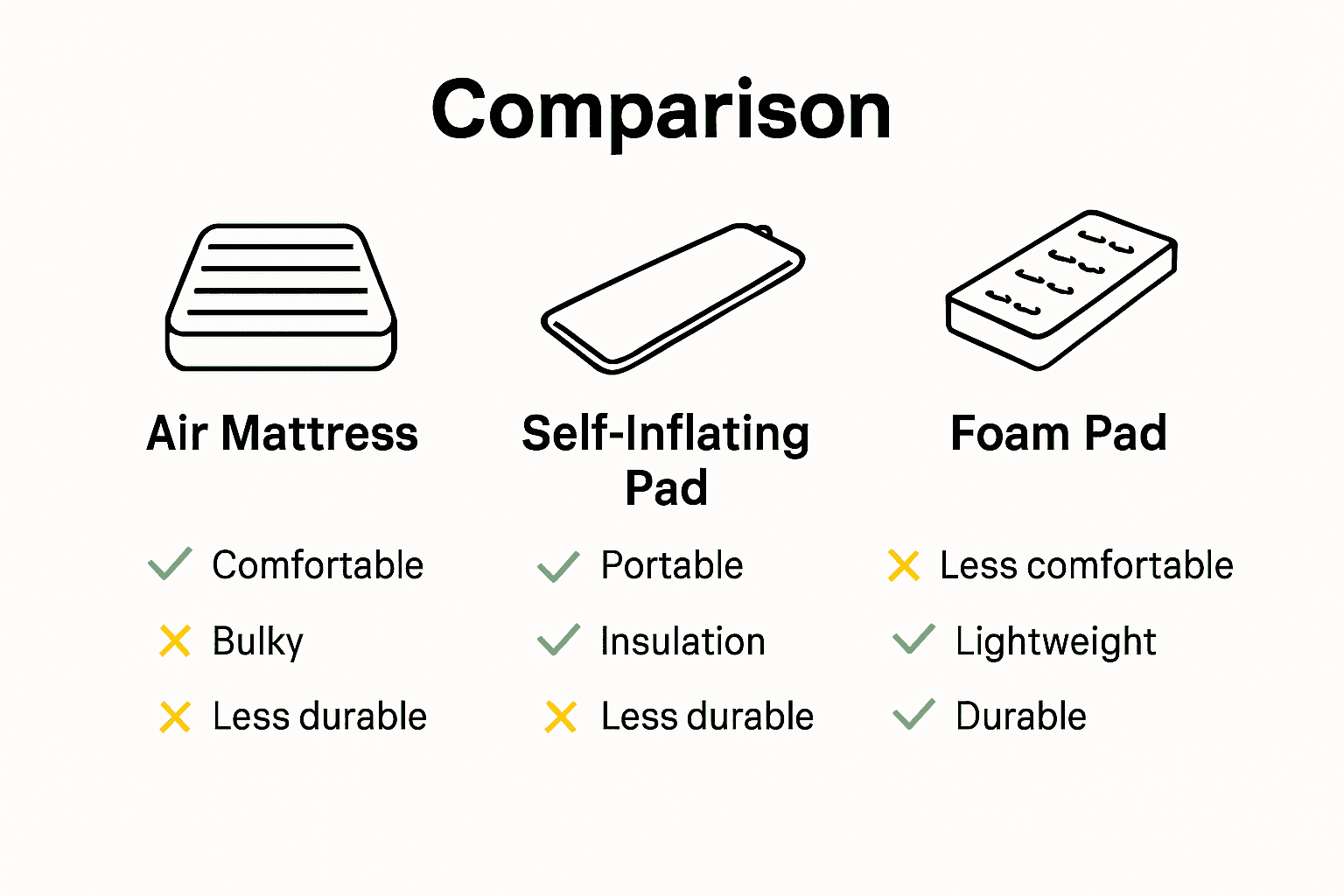 Comparison

Air Mattress

✓ Comfortable
✗ Bulky
✗ Less durable

Self-Inflating Pad

✓ Portable
✓ Insulation
✗ Less durable

Foam Pad

✗ Less comfortable
✓ Lightweight
✓ Durable