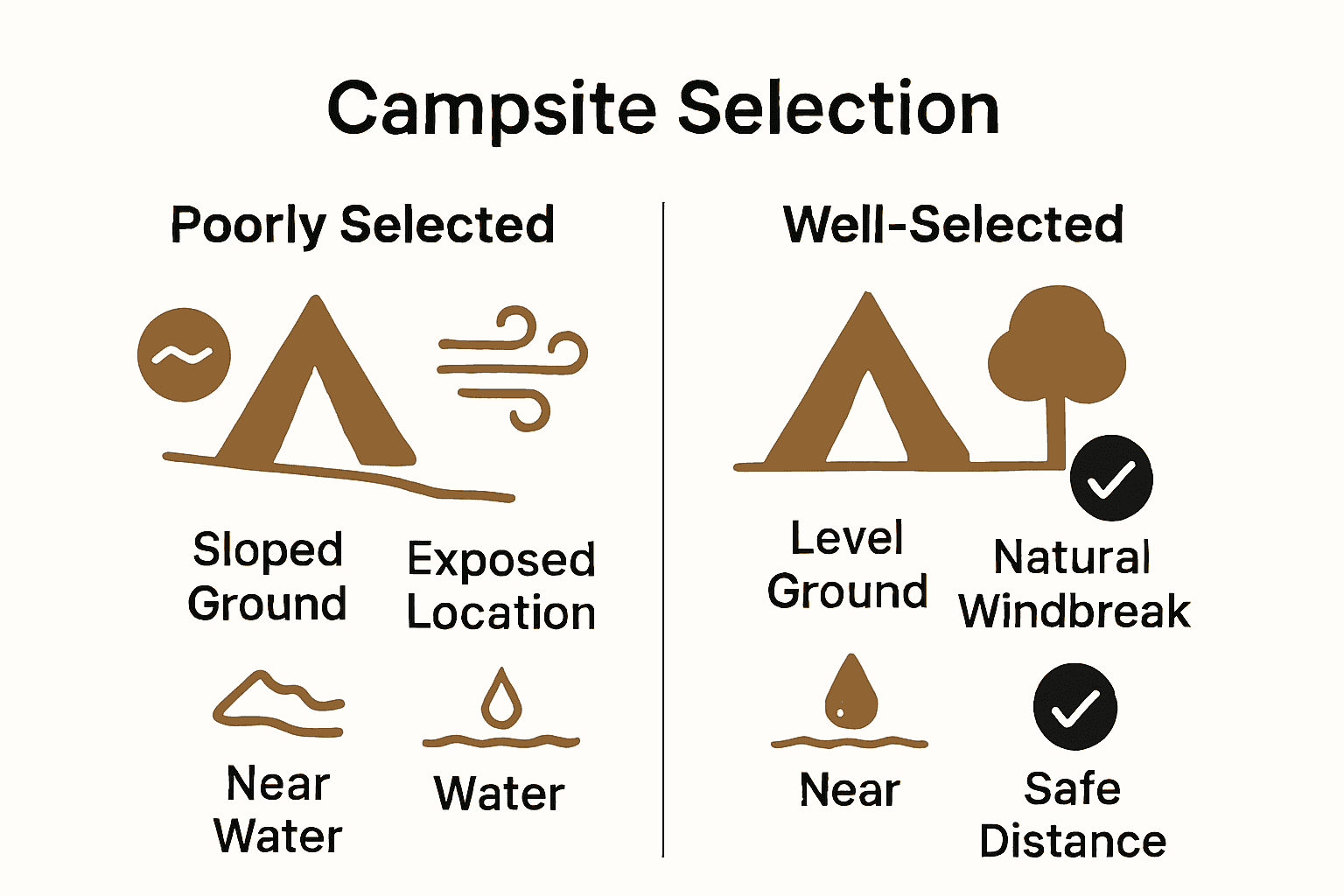 Campsite Selection

Poorly Selected

Sloped Ground

Exposed Location

Near Water

Water

Well-Selected

Level Ground

Natural Windbreak

Near

Safe Distance