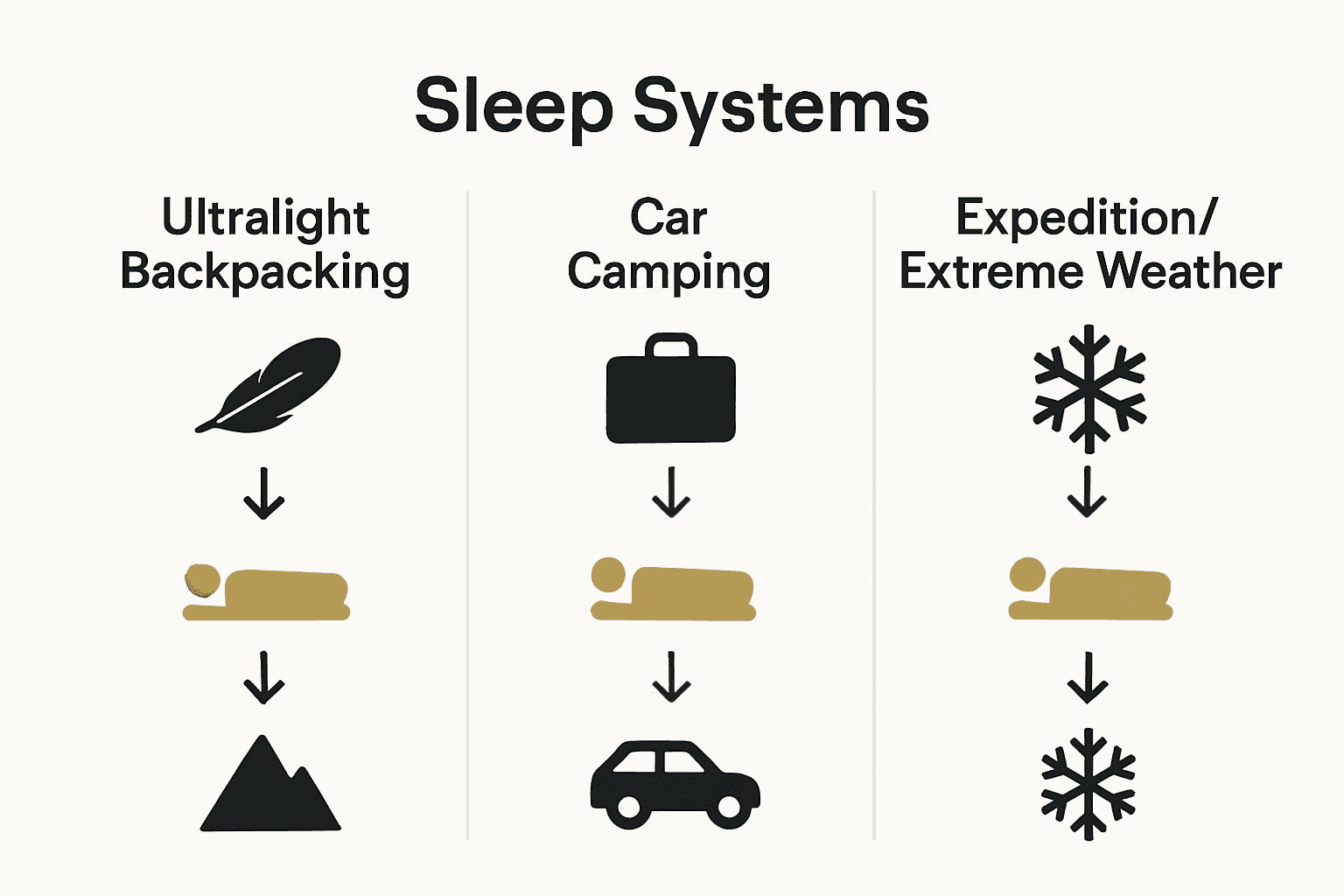 Sleep Systems

Ultralight Backpacking

Car Camping

Expedition/ Extreme Weather