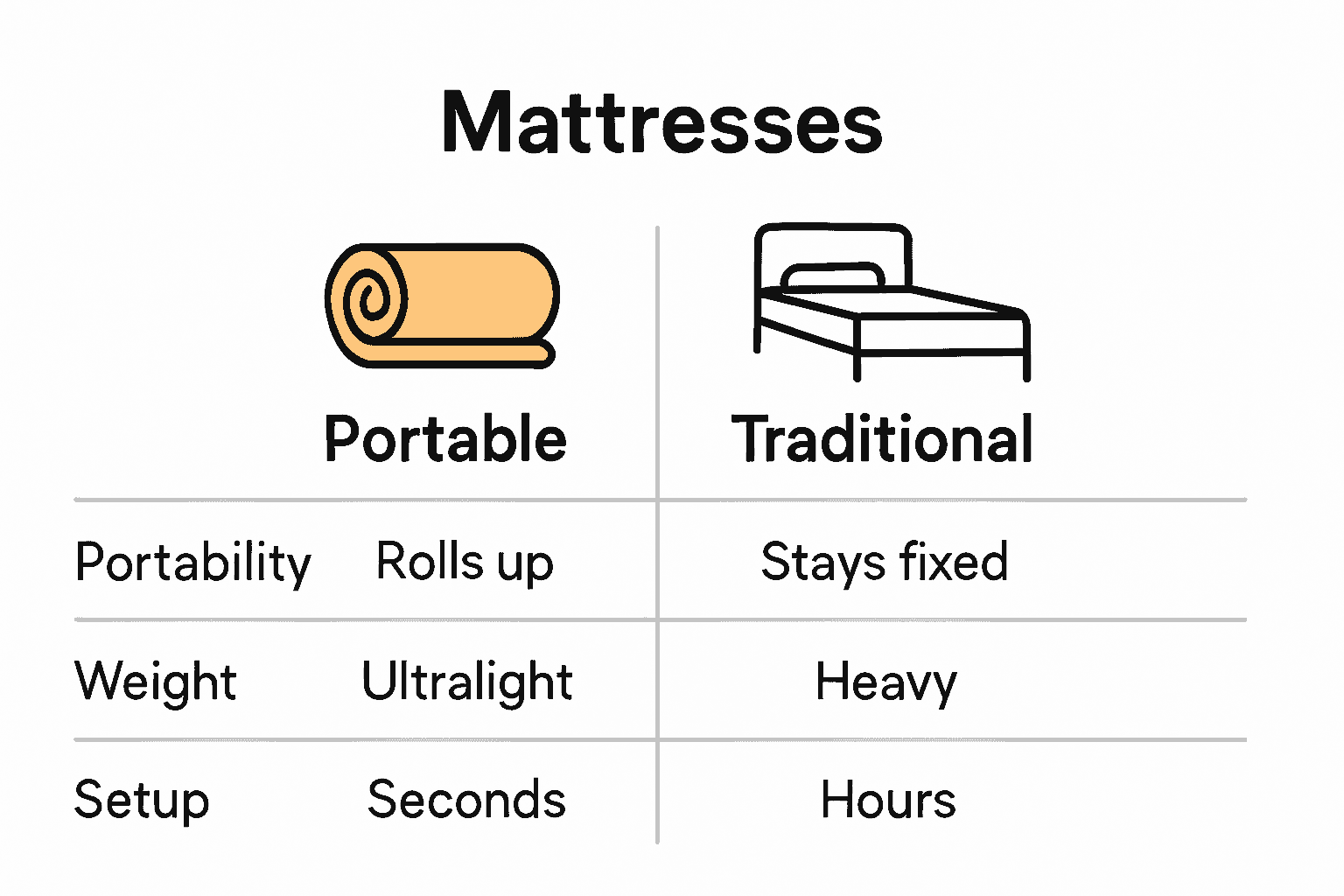 Mattresses

|  | Portable | Traditional |
|---|---|---|
| Portability | Rolls up | Stays fixed |
| Weight | Ultralight | Heavy |
| Setup | Seconds | Hours |