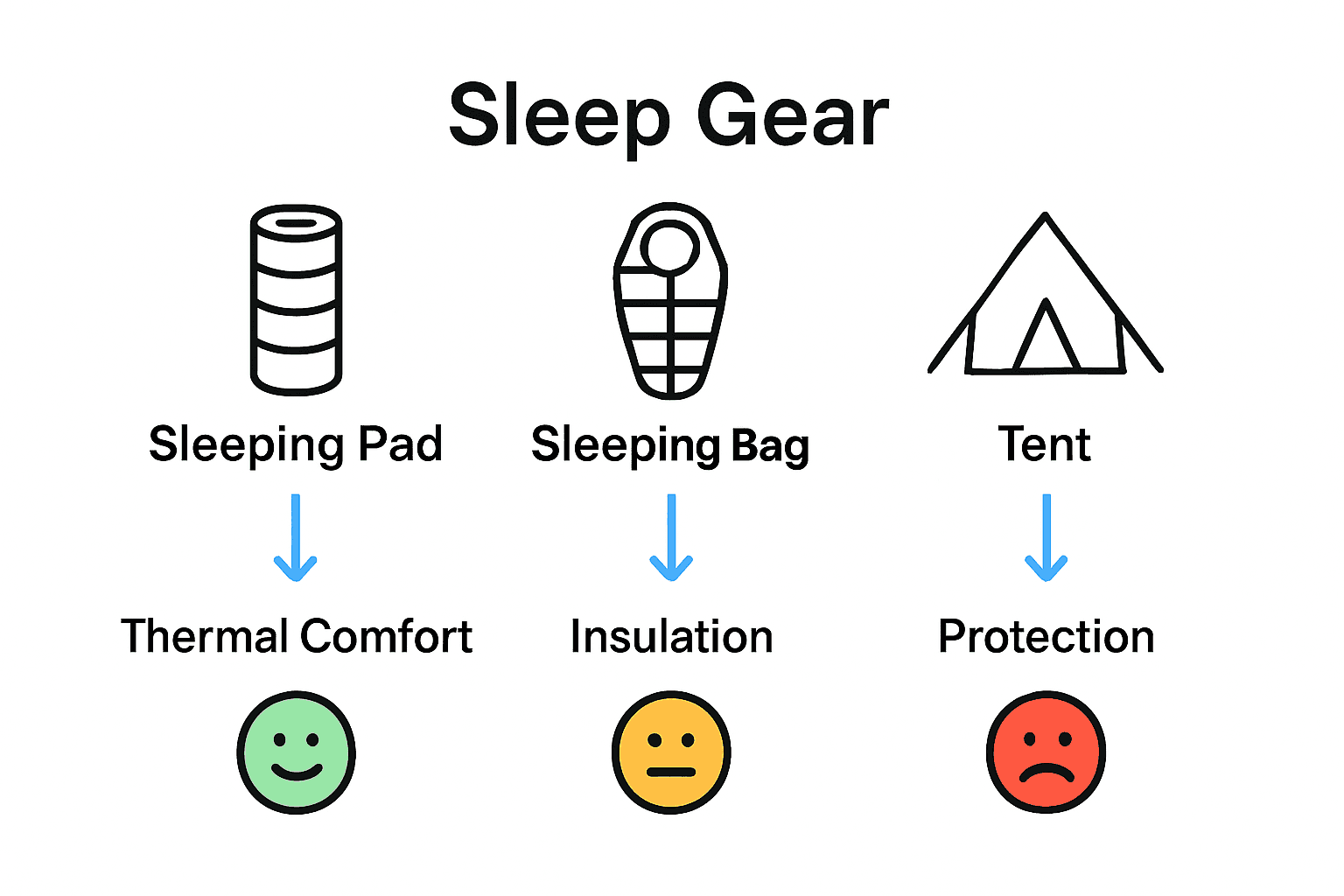 Sleep Gear

Sleeping Pad

Thermal Comfort

Sleeping Bag

Insulation

Tent

Protection