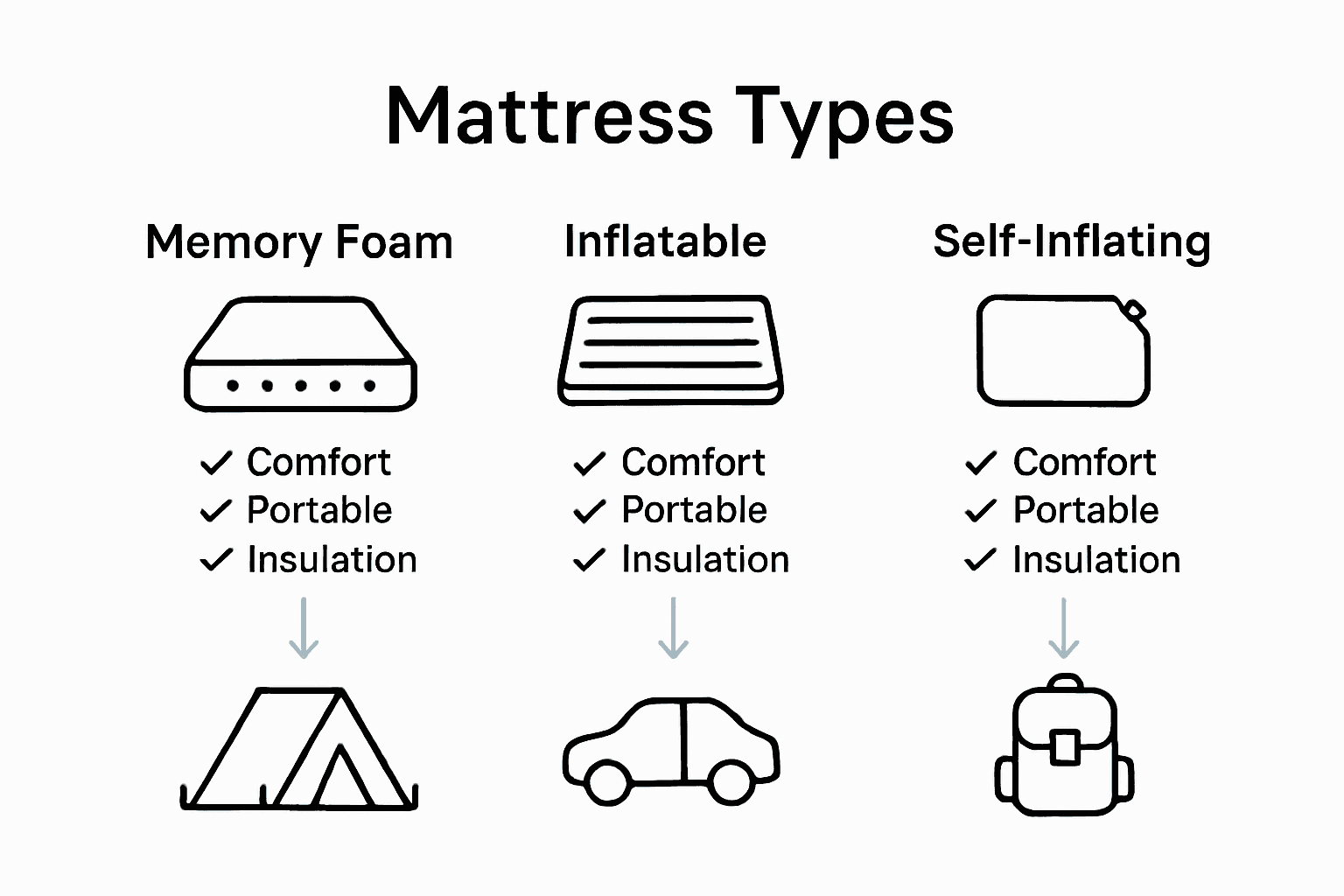 Mattress Types

Memory Foam

✓ Comfort
✓ Portable
✓ Insulation

Inflatable

✓ Comfort
✓ Portable
✓ Insulation

Self-Inflating

✓ Comfort
✓ Portable
✓ Insulation