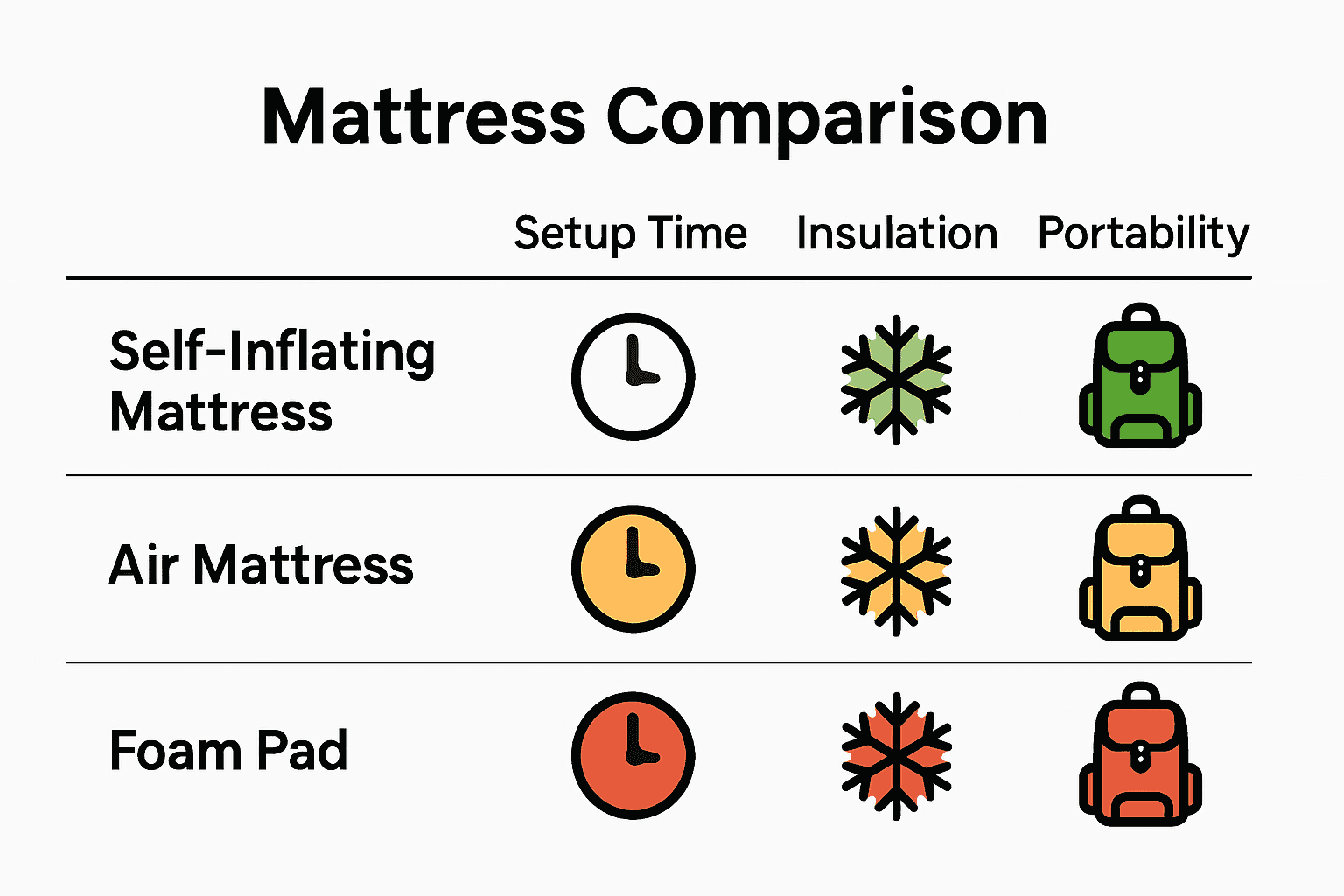 Mattress Comparison

| | Setup Time | Insulation | Portability |
|---|---|---|---|
| Self-Inflating Mattress | | | |
| Air Mattress | | | |
| Foam Pad | | | |