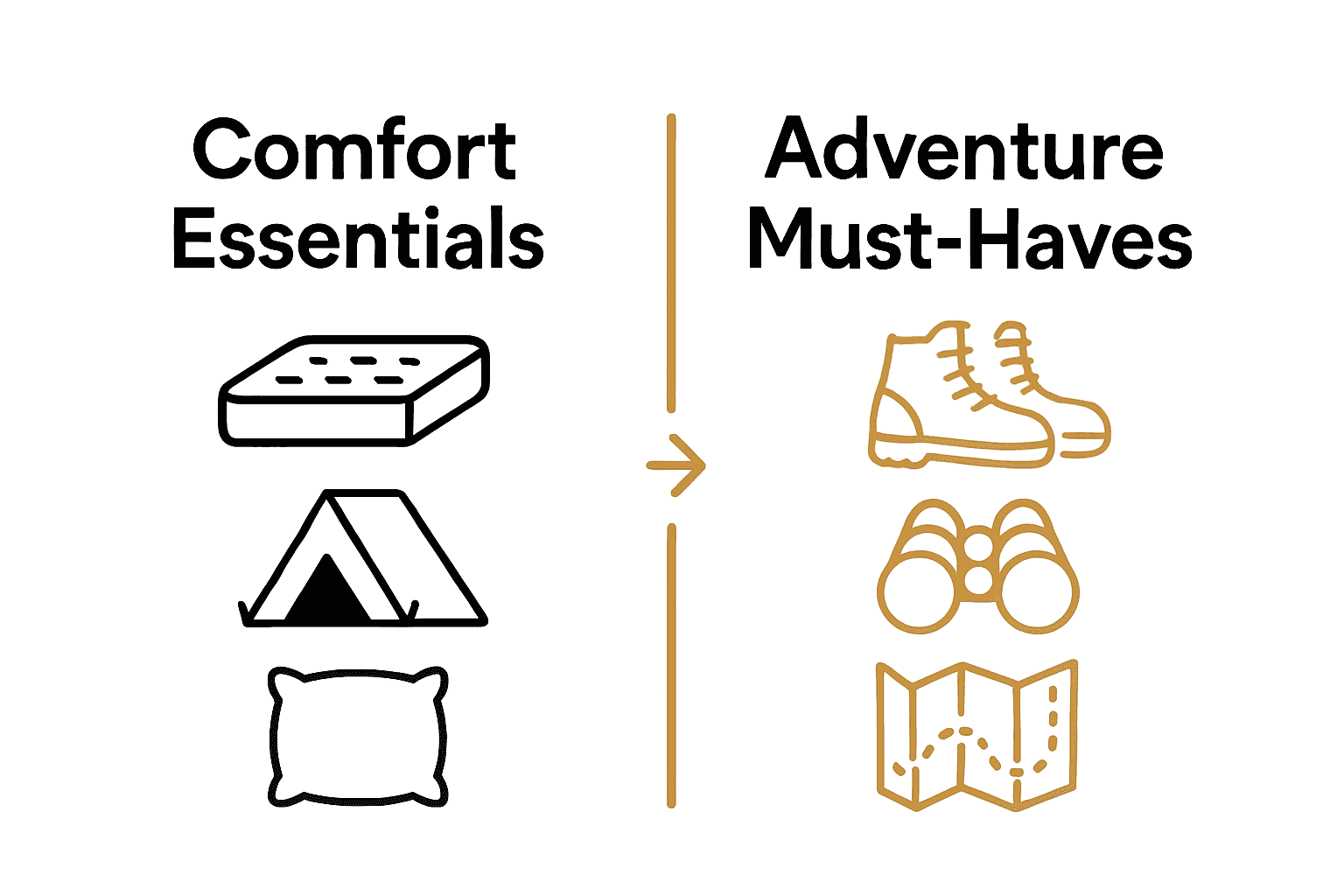 Comfort Essentials

Adventure Must-Haves