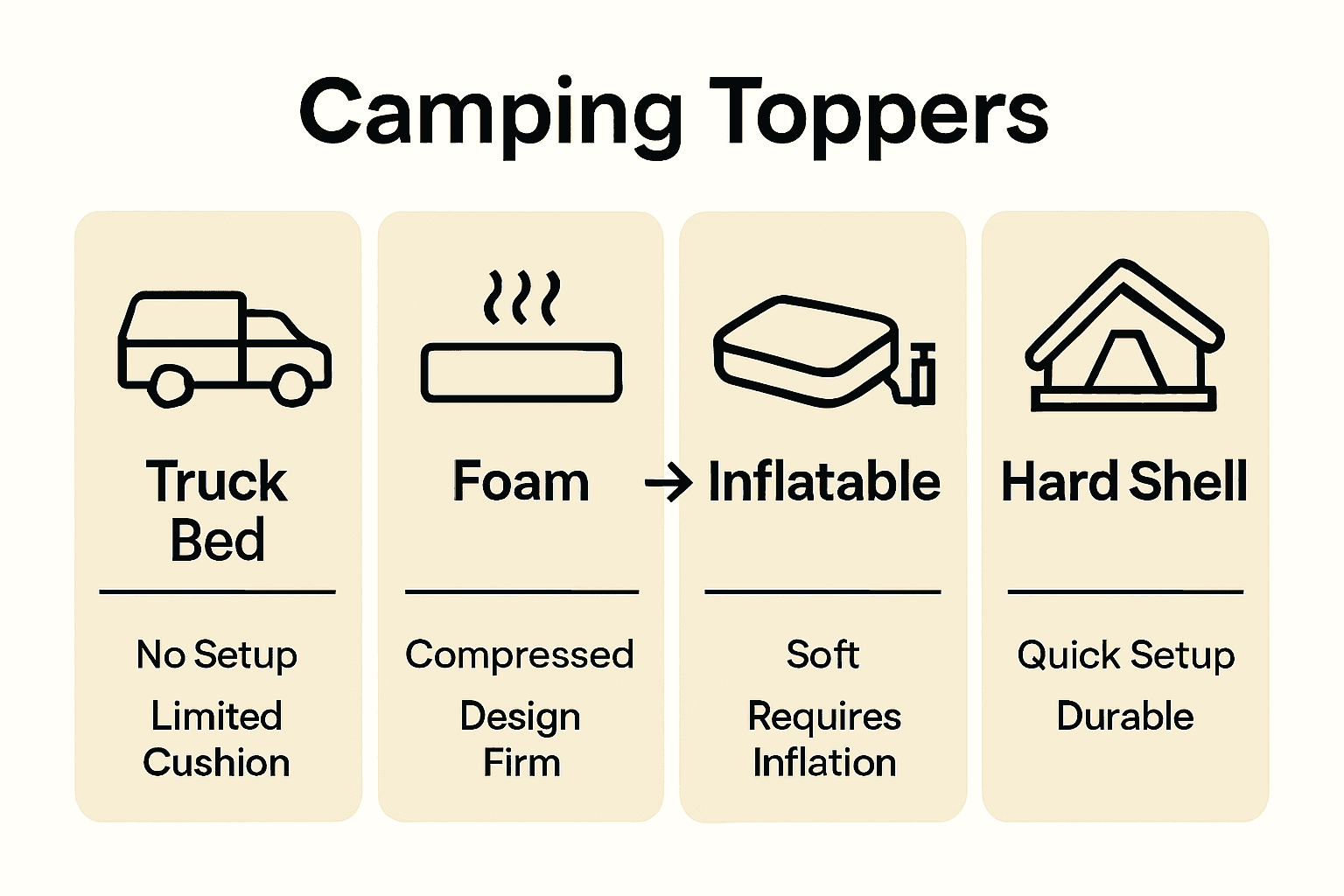 Camping Toppers

Truck Bed

No Setup

Limited Cushion

Foam

Compressed

Design Firm

→ Inflatable

Soft

Requires Inflation

Hard Shell

Quick Setup

Durable