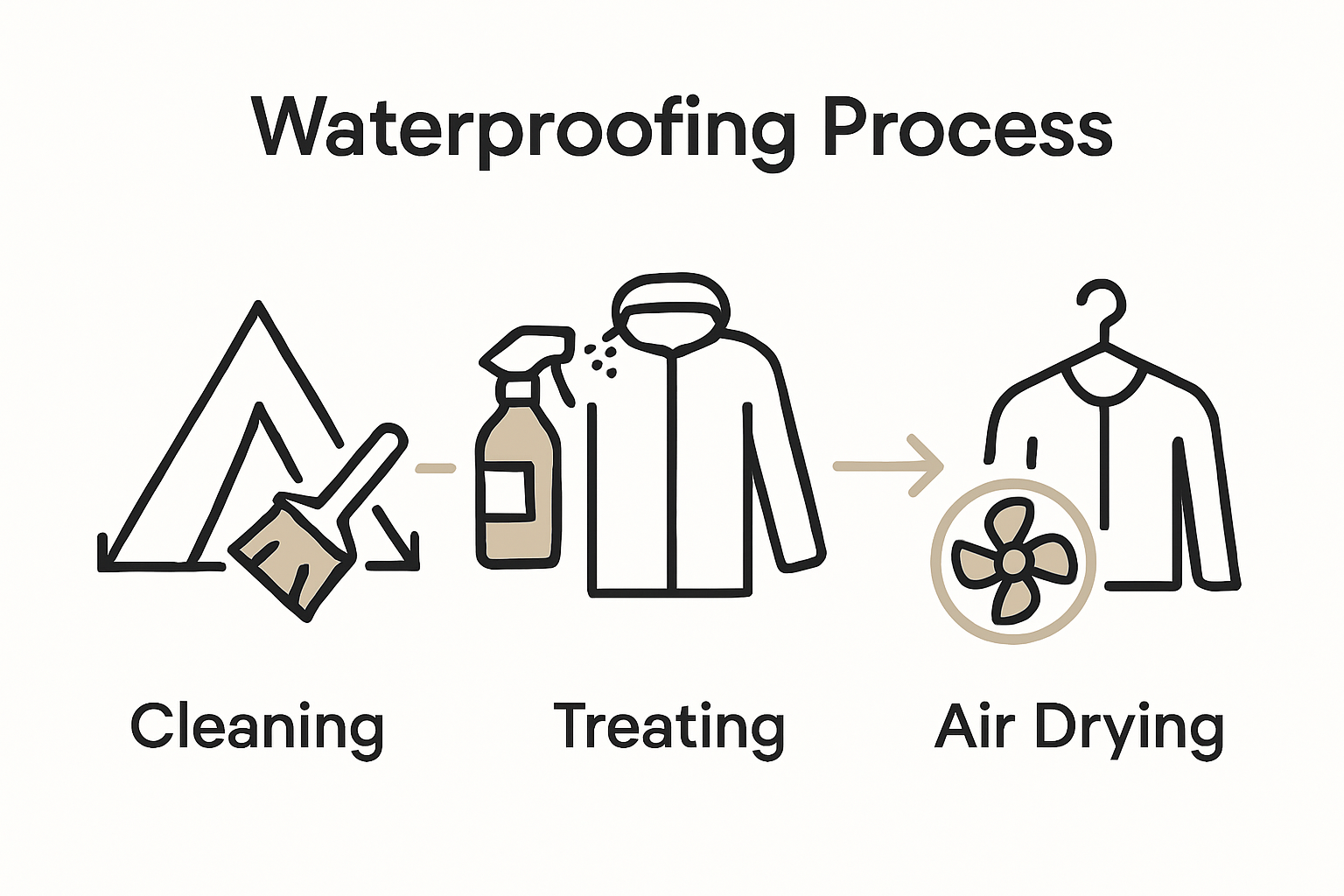 Waterproofing Process

Cleaning

Treating

Air Drying