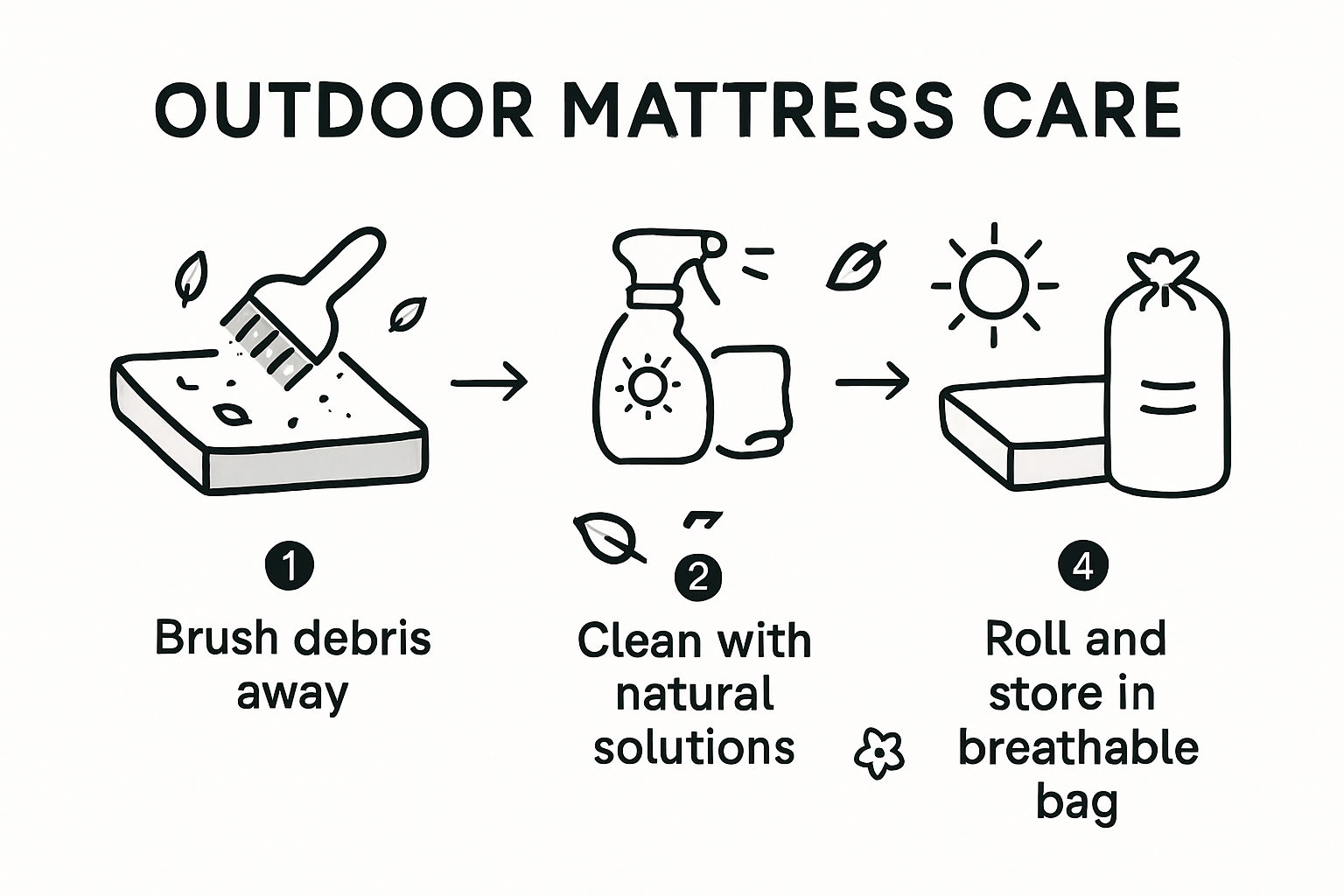 OUTDOOR MATTRESS CARE

1
Brush debris away

2
Clean with natural solutions

4
Roll and store in breathable bag