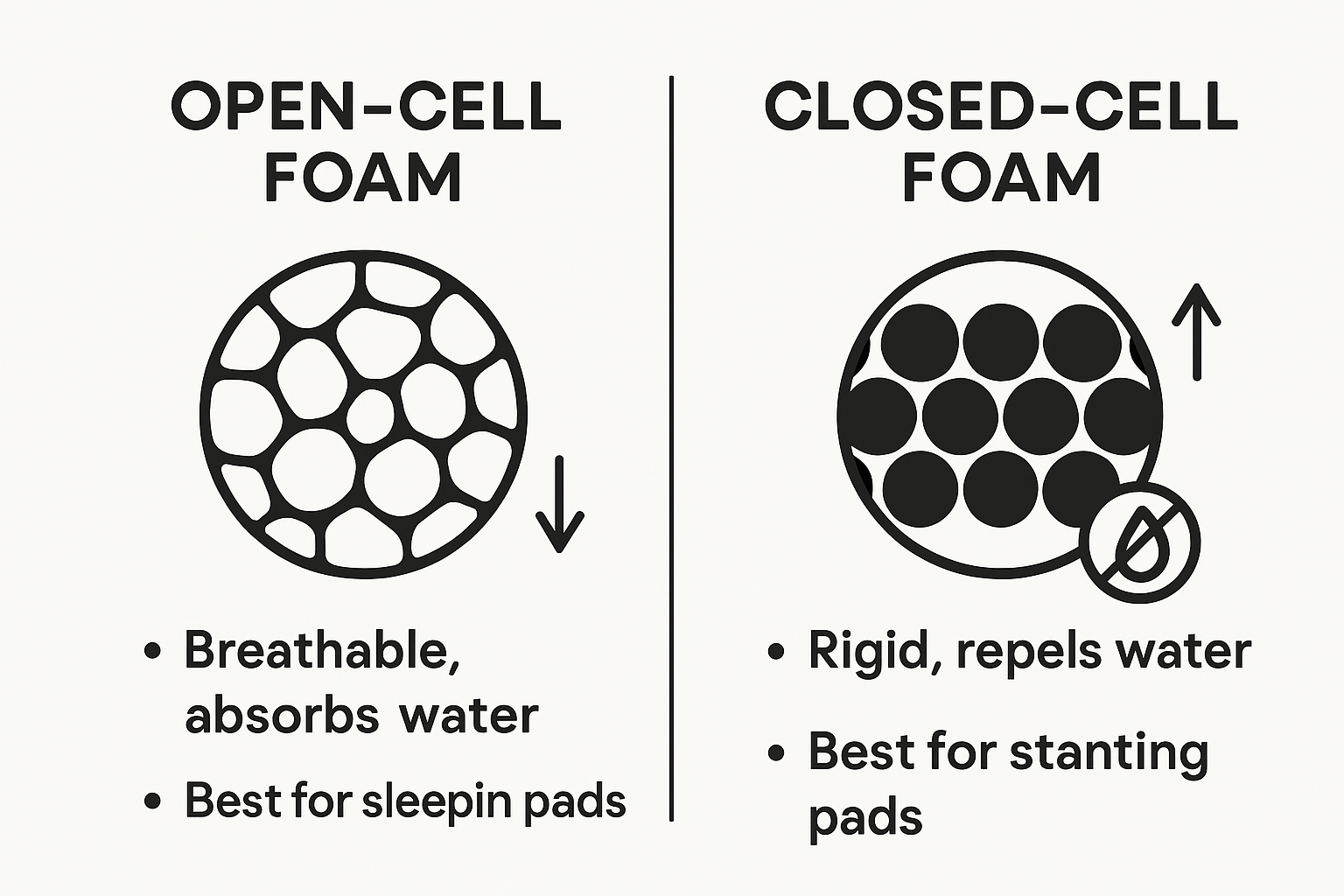 OPEN-CELL FOAM

• Breathable, absorbs water
• Best for sleepin pads

CLOSED-CELL FOAM

• Rigid, repels water
• Best for stanting pads