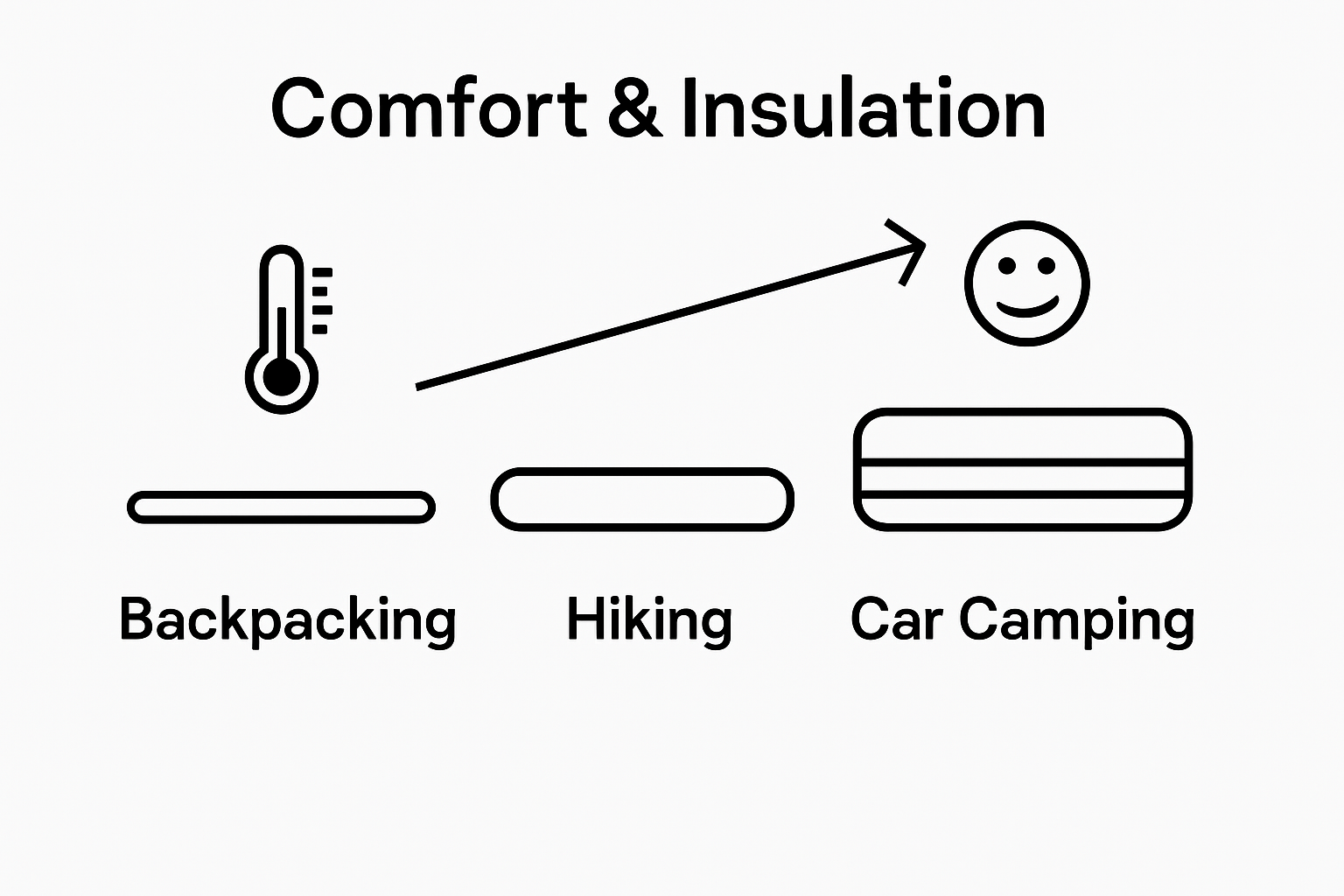 Comfort & Insulation

Backpacking

Hiking

Car Camping