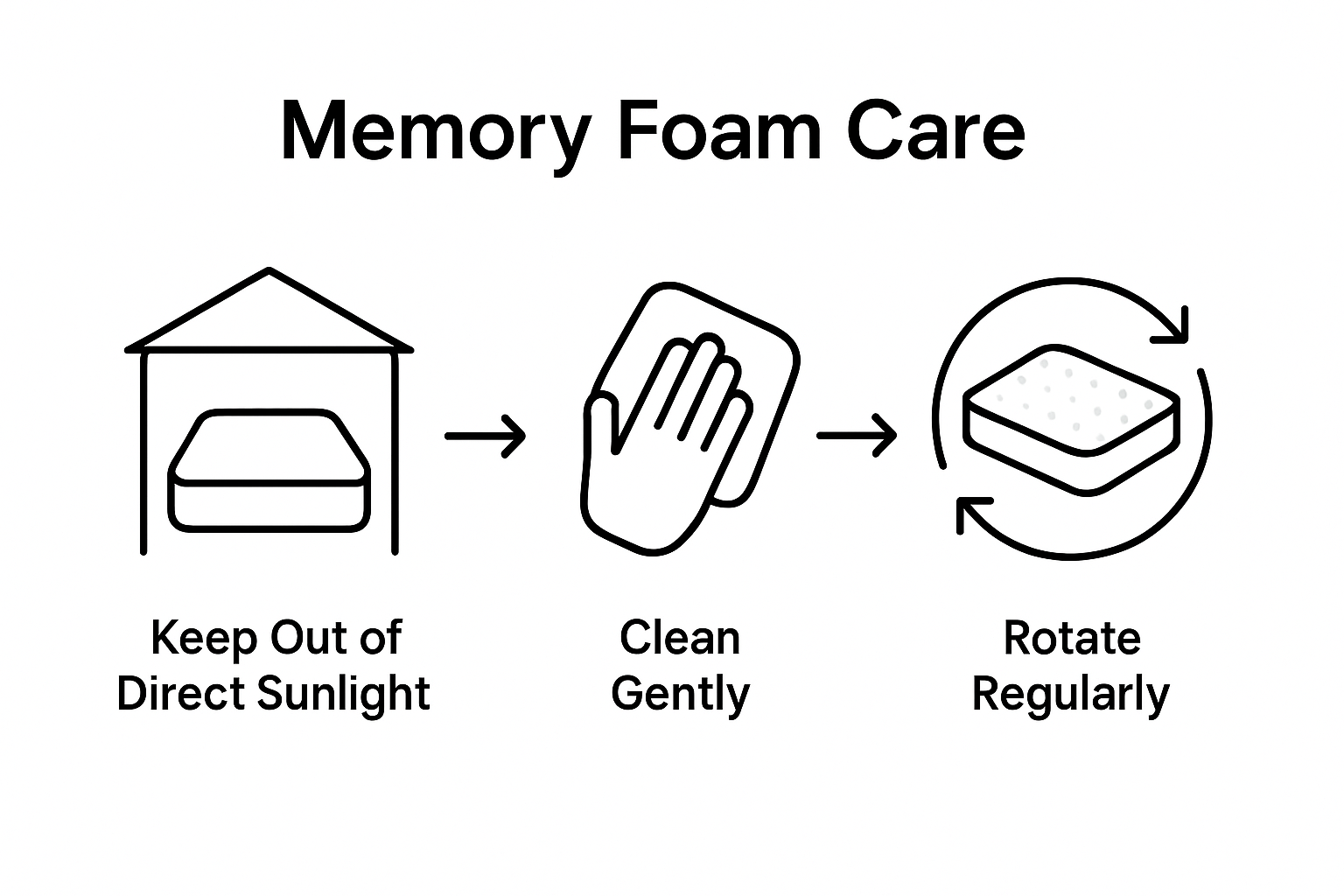 Memory Foam Care

Keep Out of Direct Sunlight

Clean Gently

Rotate Regularly