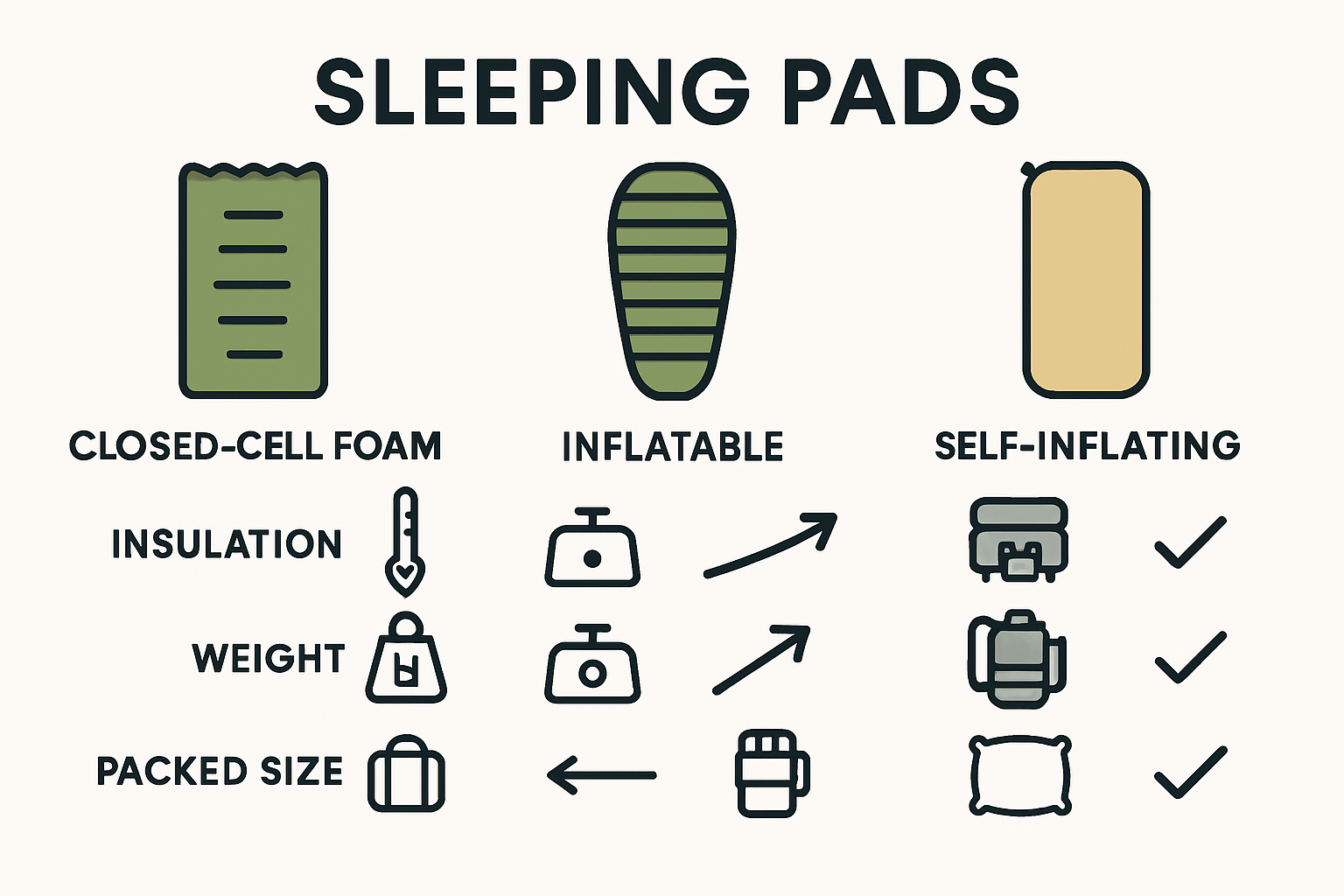 SLEEPING PADS

CLOSED-CELL FOAM

INFLATABLE

SELF-INFLATING

INSULATION

WEIGHT

PACKED SIZE