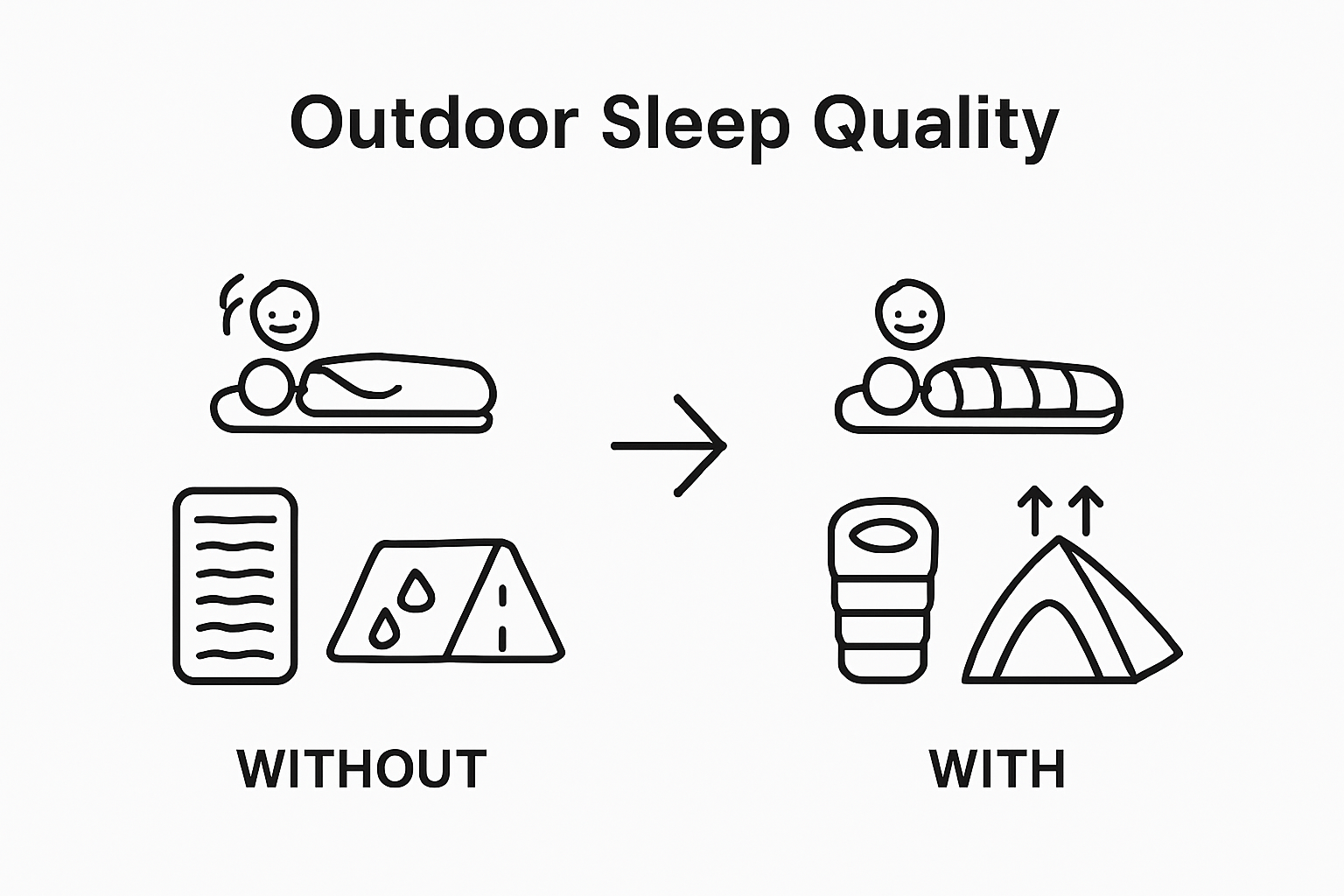 Outdoor Sleep Quality

WITHOUT

WITH