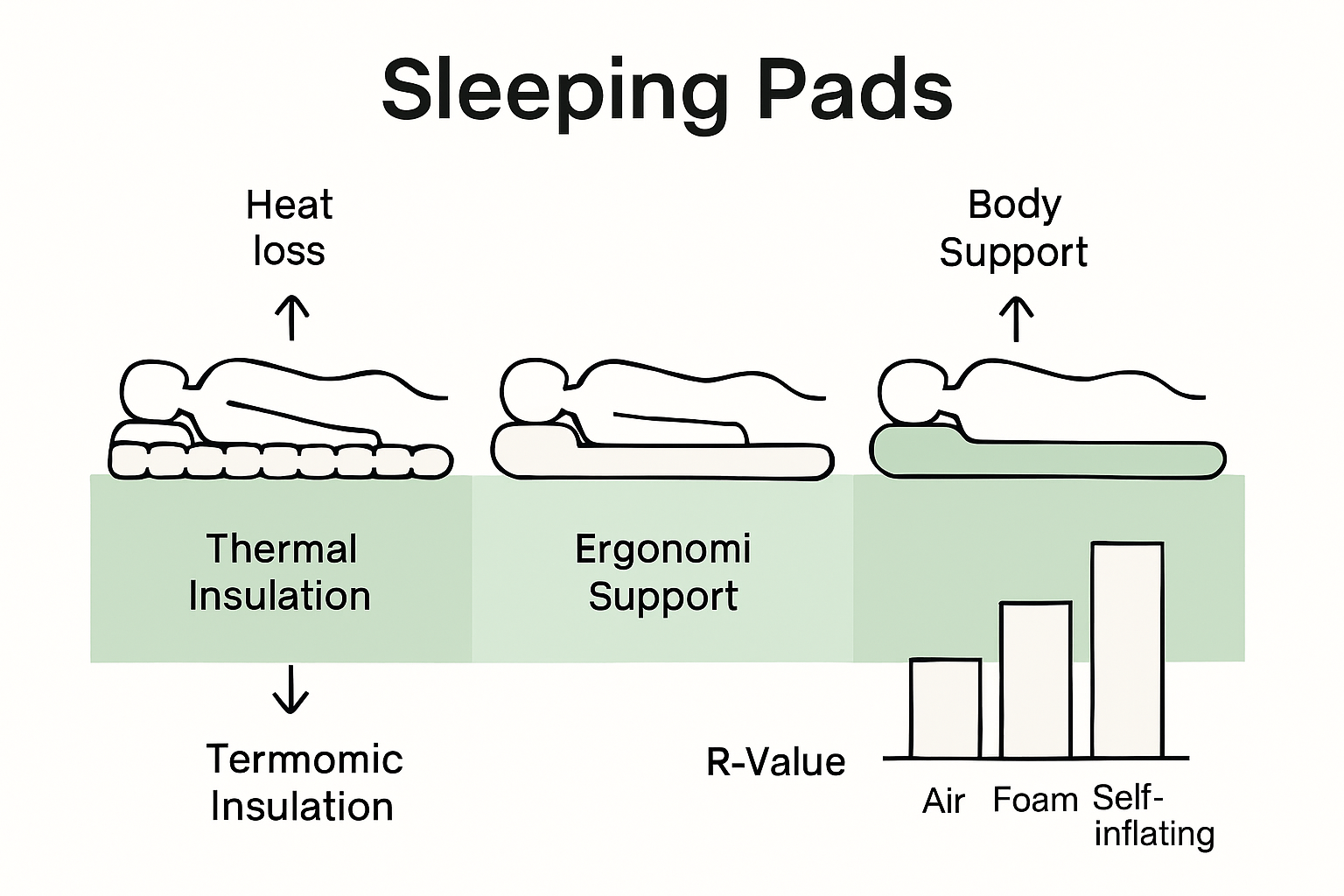 Sleeping Pads

Heat loss

Body Support

Thermal Insulation

Ergonomi Support

Termomic Insulation

R-Value

Air

Foam

Self-inflating