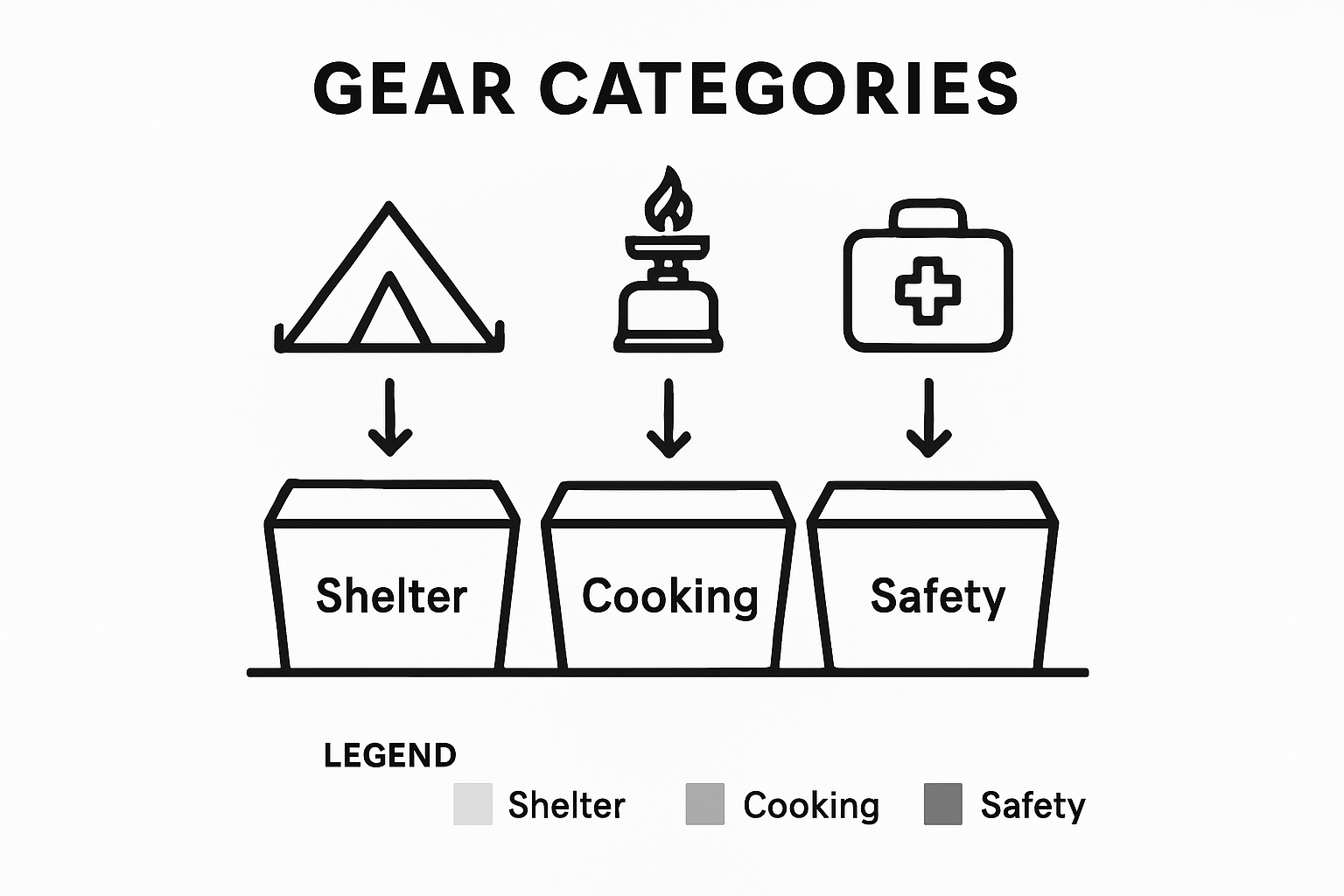 GEAR CATEGORIES

Shelter

Cooking

Safety

LEGEND

Shelter Cooking Safety