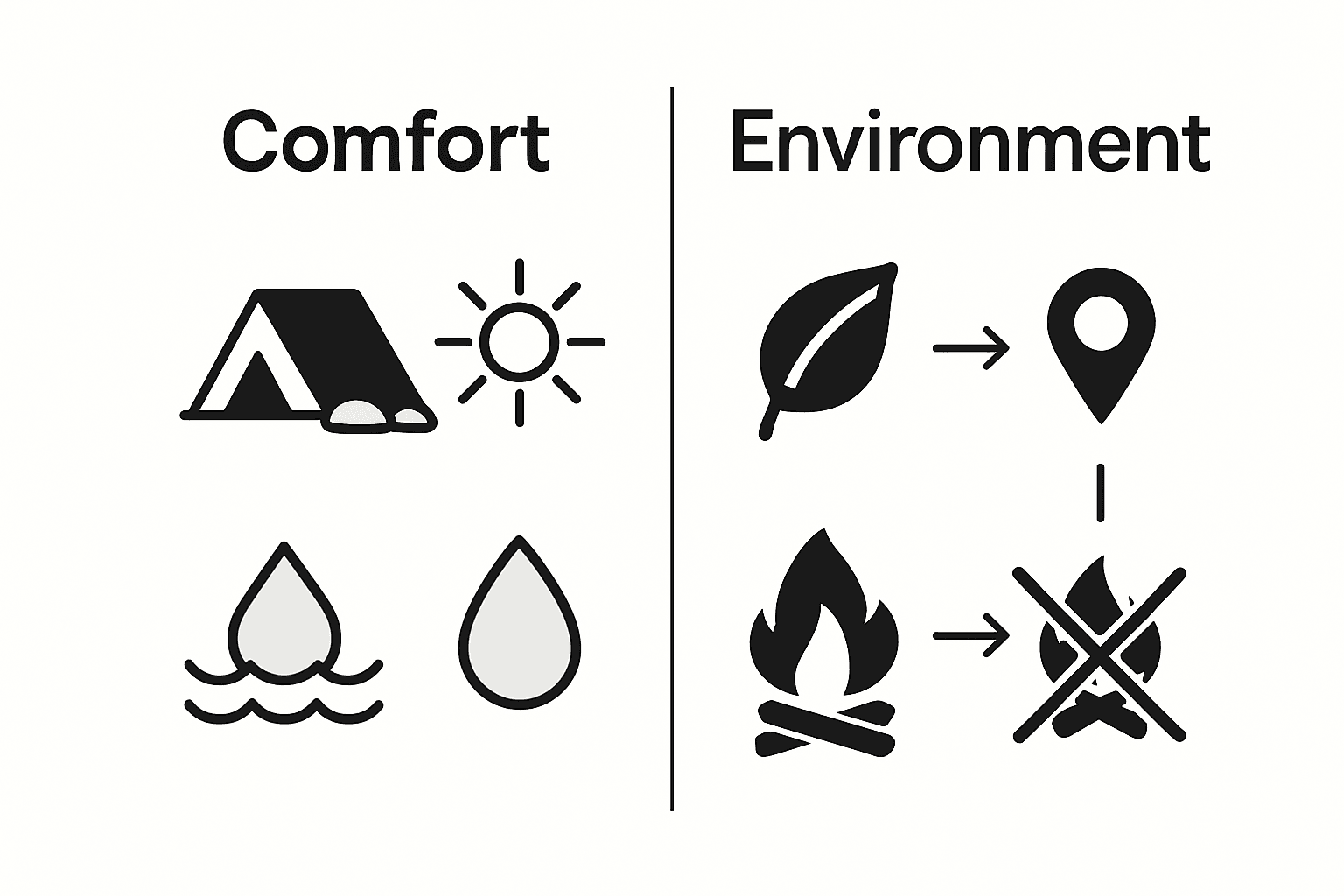 Comfort

Environment