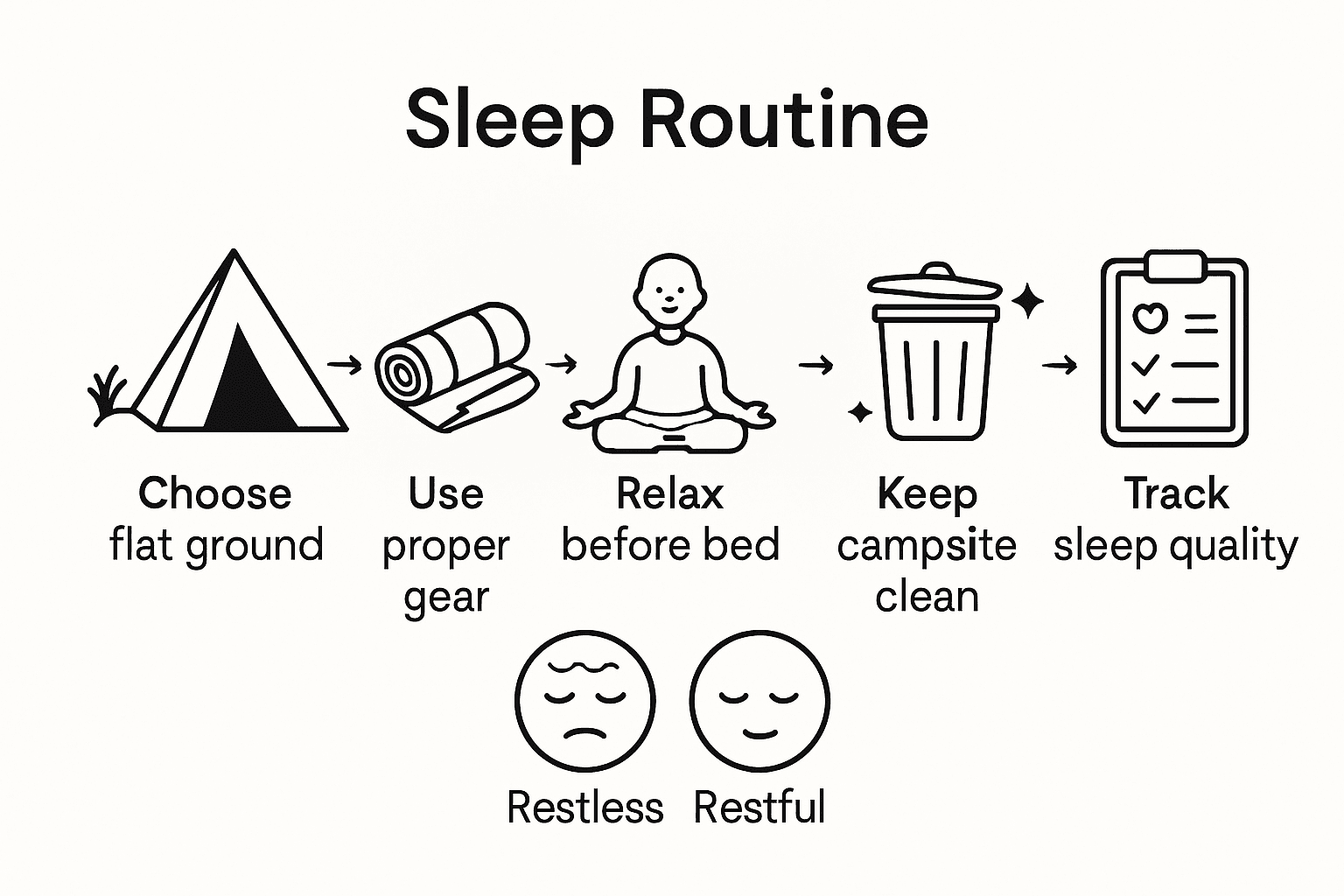 Sleep Routine

Choose flat ground

Use proper gear

Relax before bed

Keep campsite clean

Track sleep quality

Restless Restful