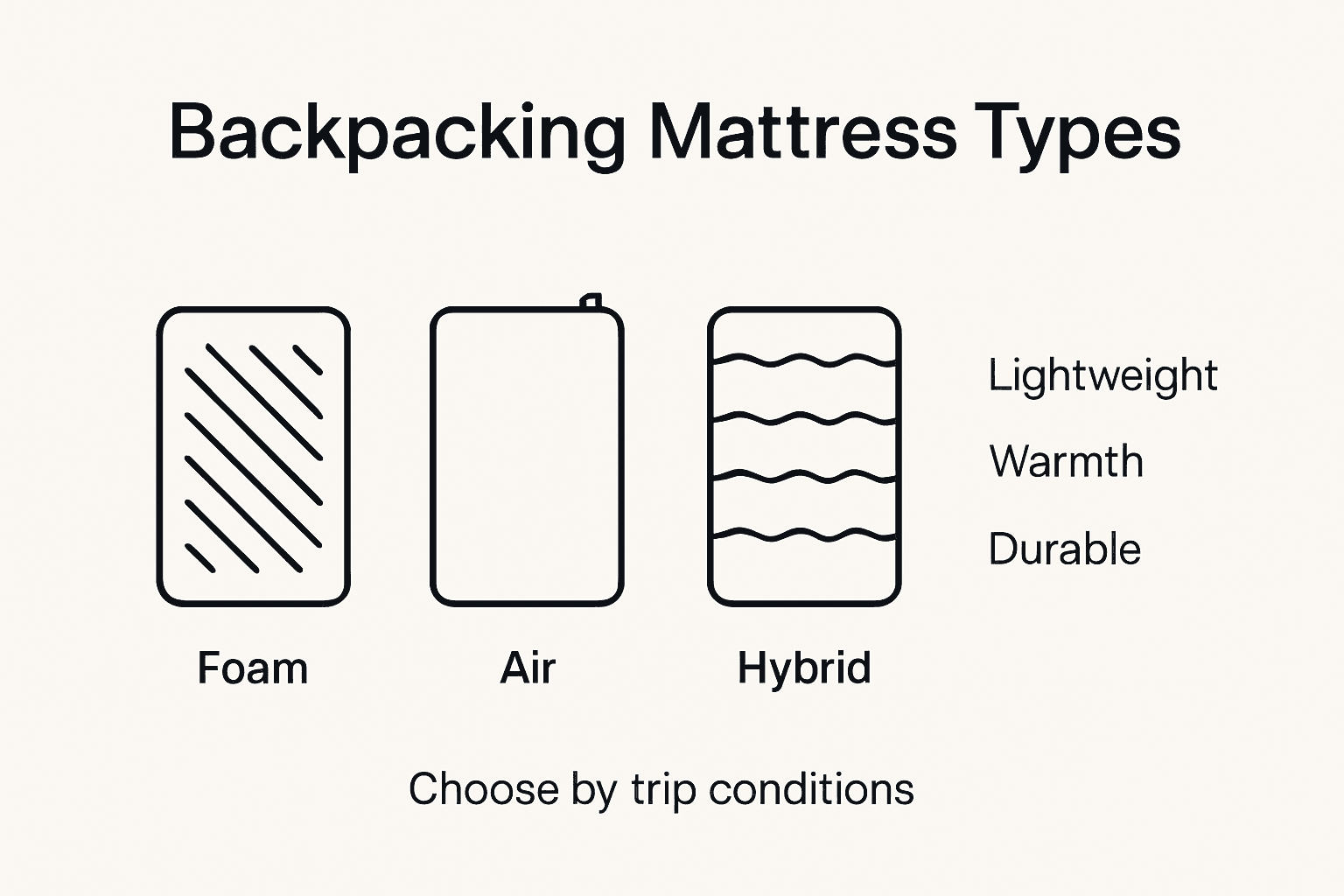 Backpacking Mattress Types

Lightweight

Warmth

Durable

Foam

Air

Hybrid

Choose by trip conditions