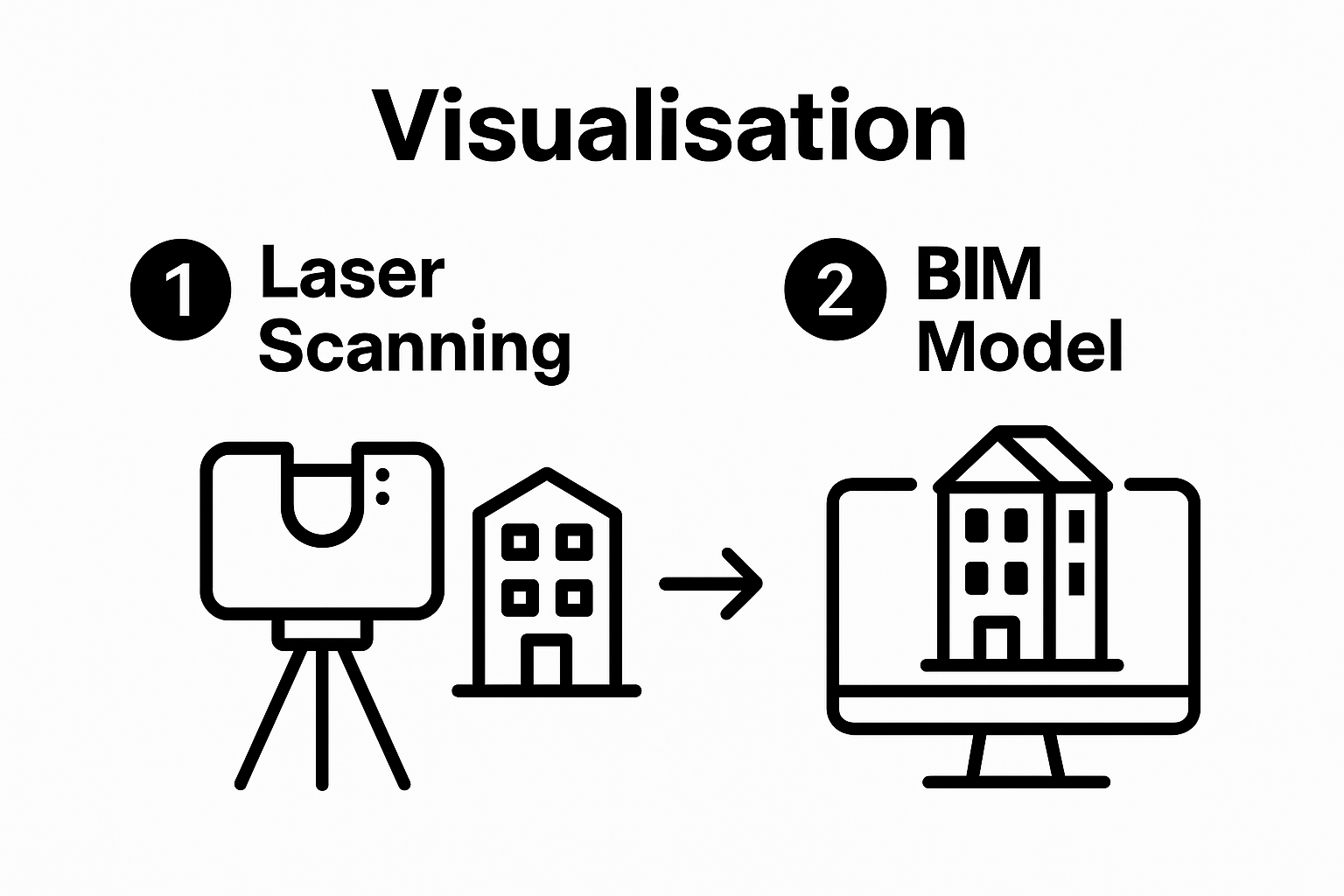 Visualisation

1 Laser Scanning

2 BIM Model