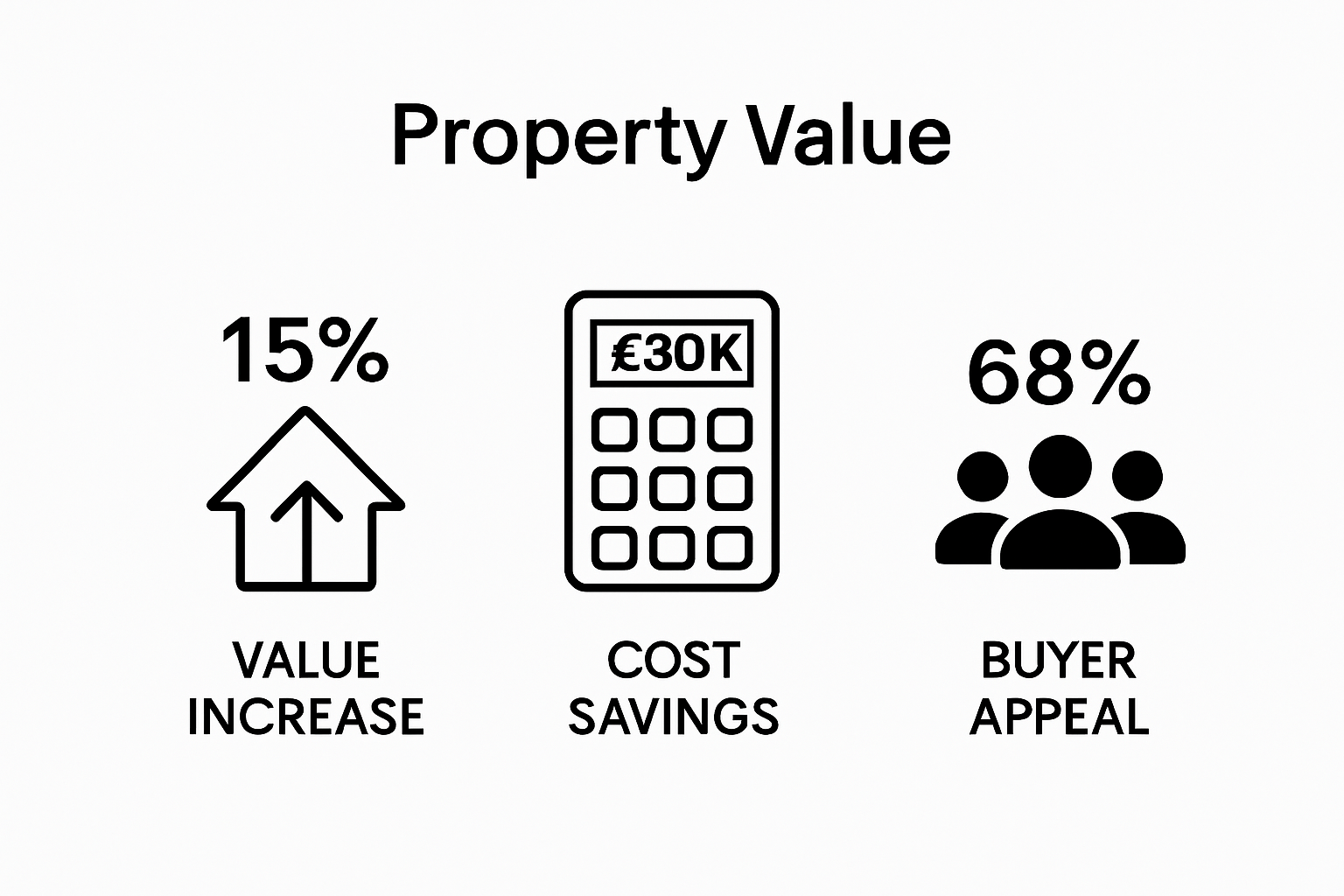 Property Value

15%

VALUE INCREASE

€30K

COST SAVINGS

68%

BUYER APPEAL