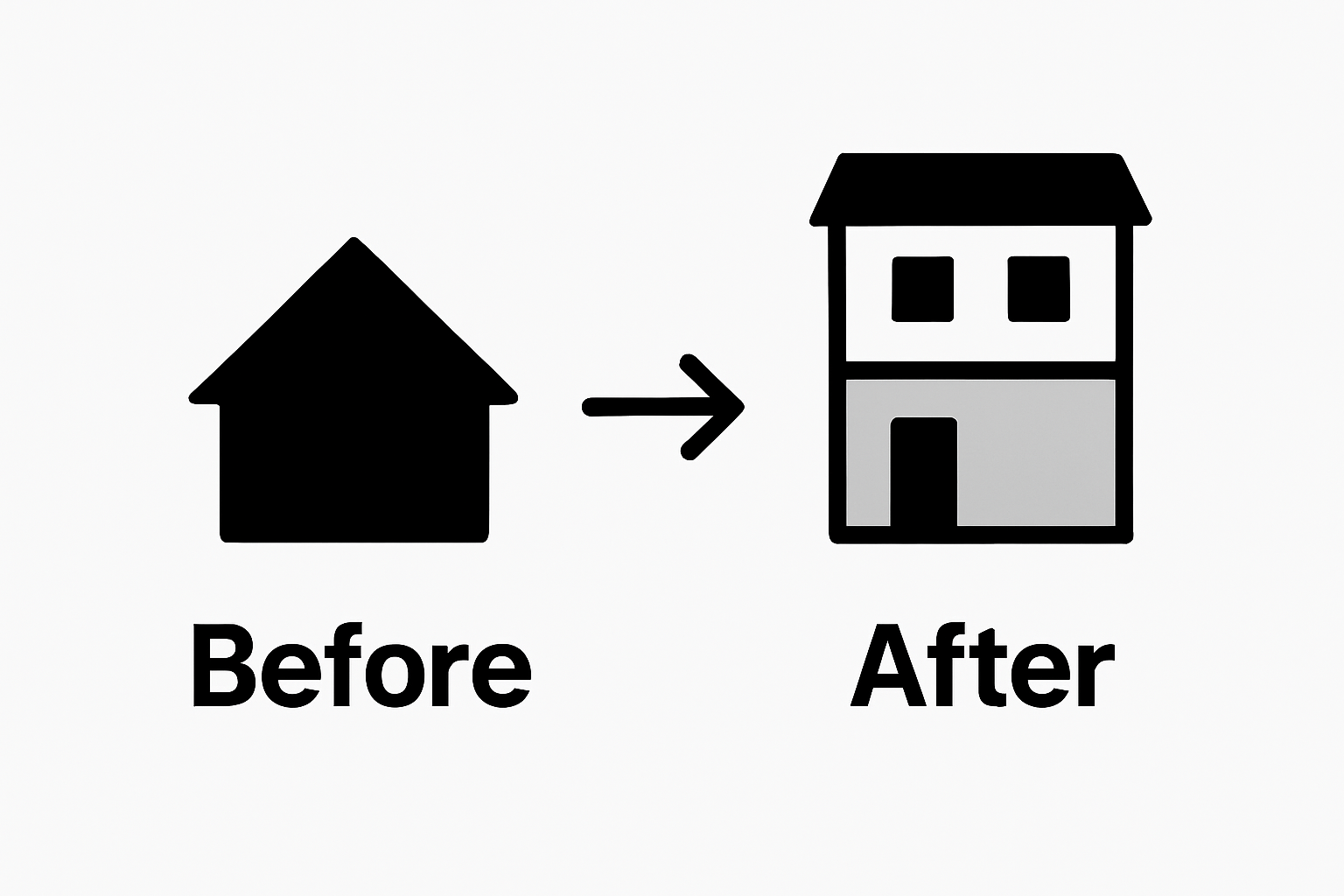 Before

After