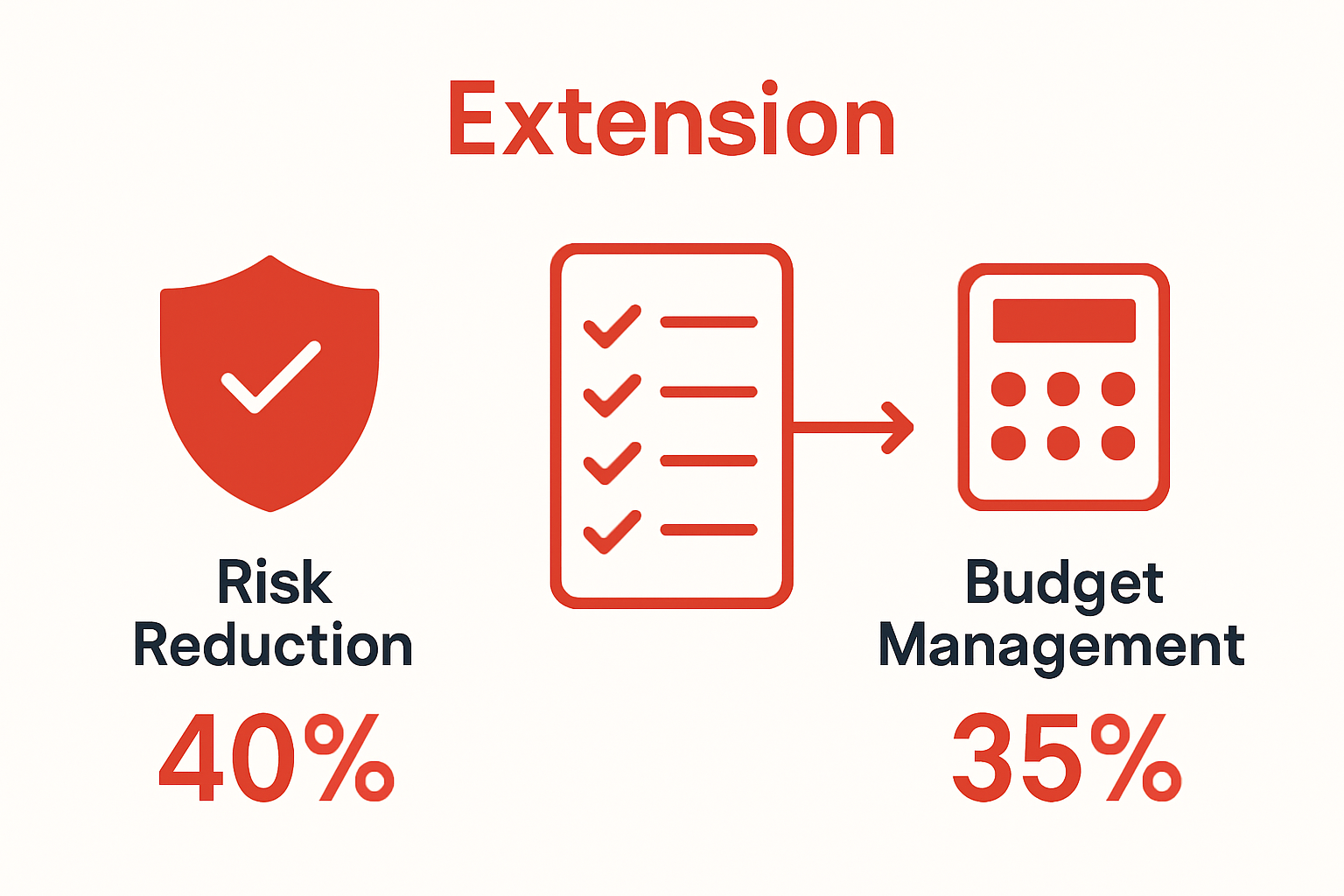 Extension

Risk Reduction

40%

Budget Management

35%