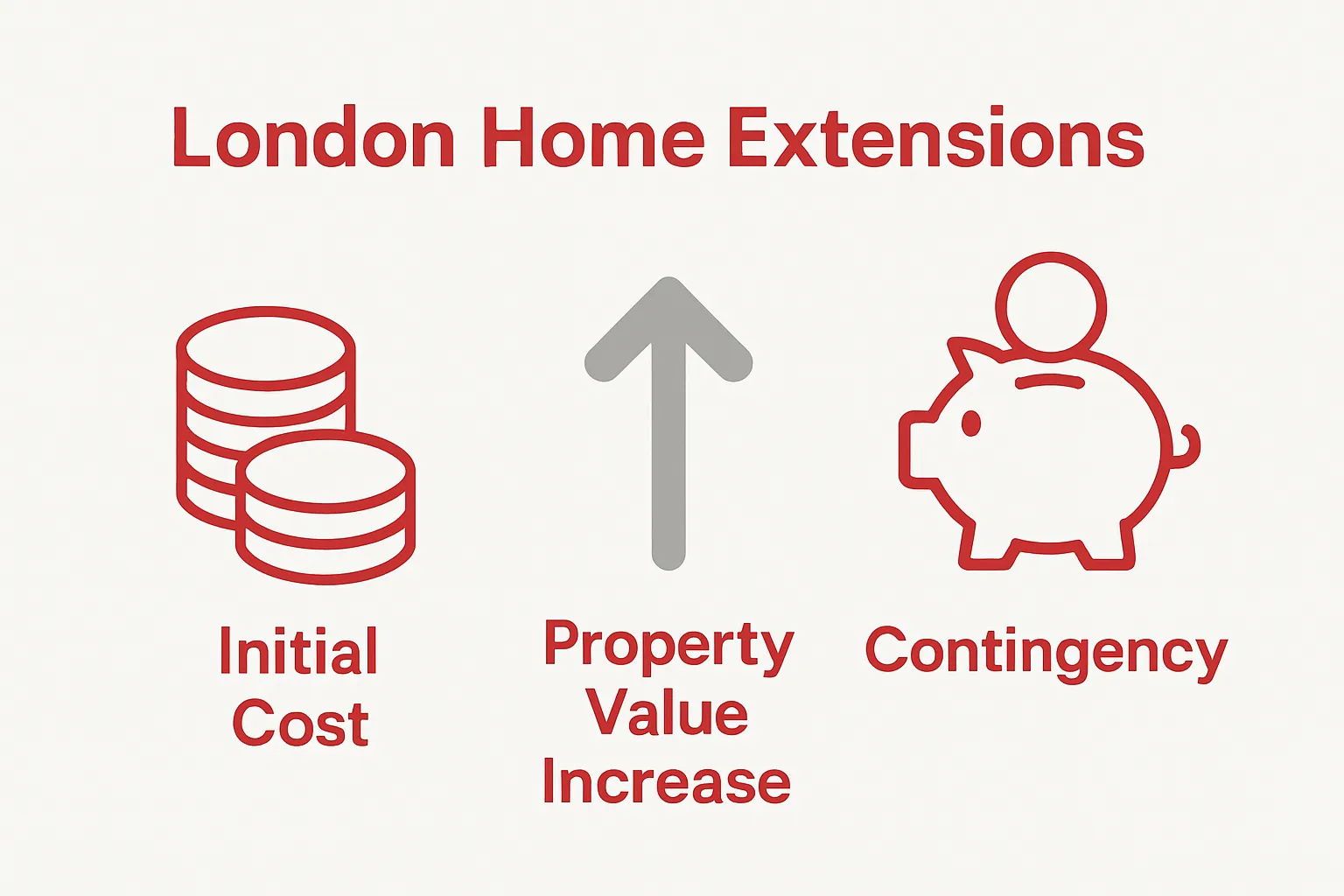 London Home Extensions

Initial Cost

Property Value Increase

Contingency