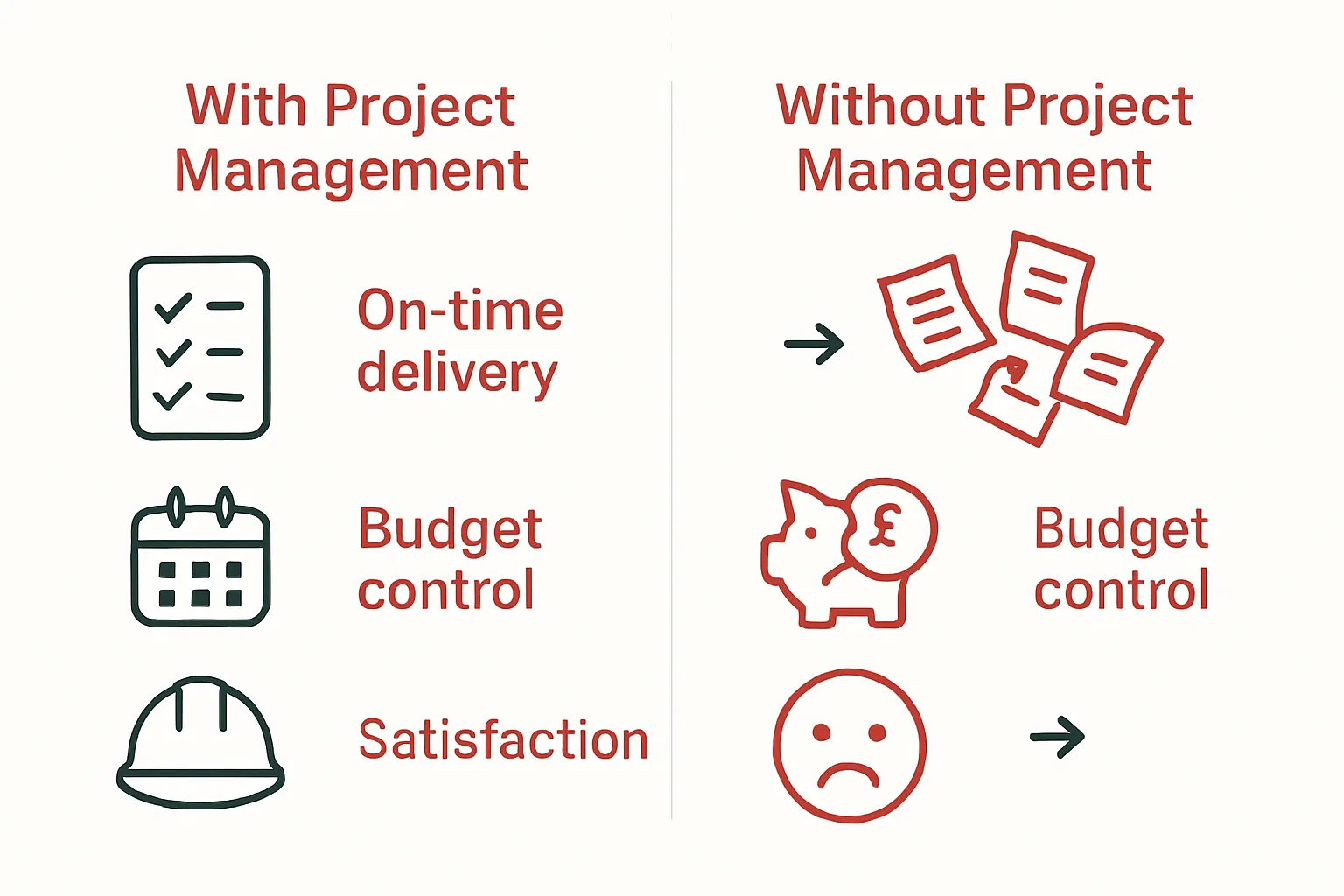 With Project Management

On-time delivery

Budget control

Satisfaction

Without Project Management

£

Budget control