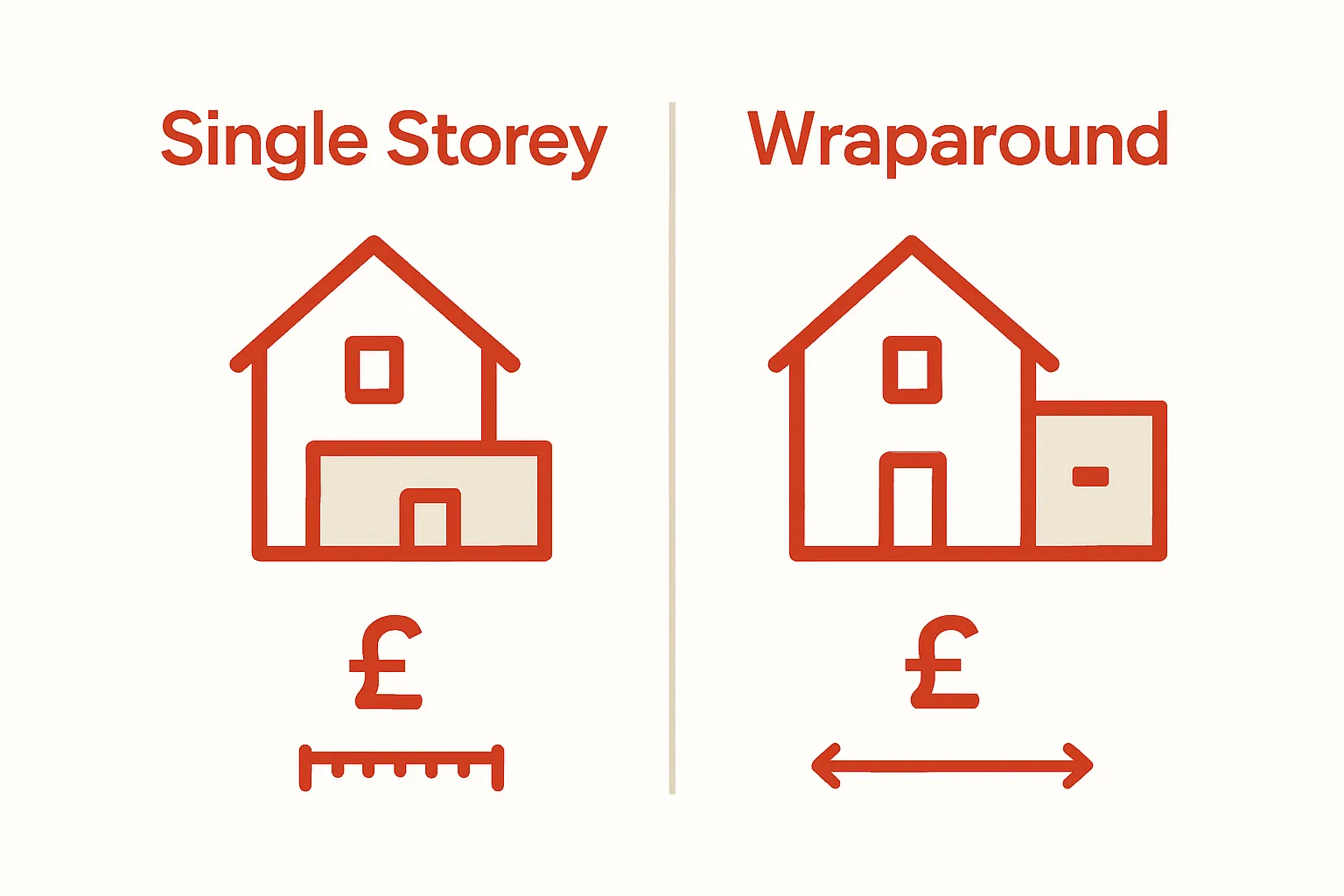 Single Storey

£

Wraparound

£