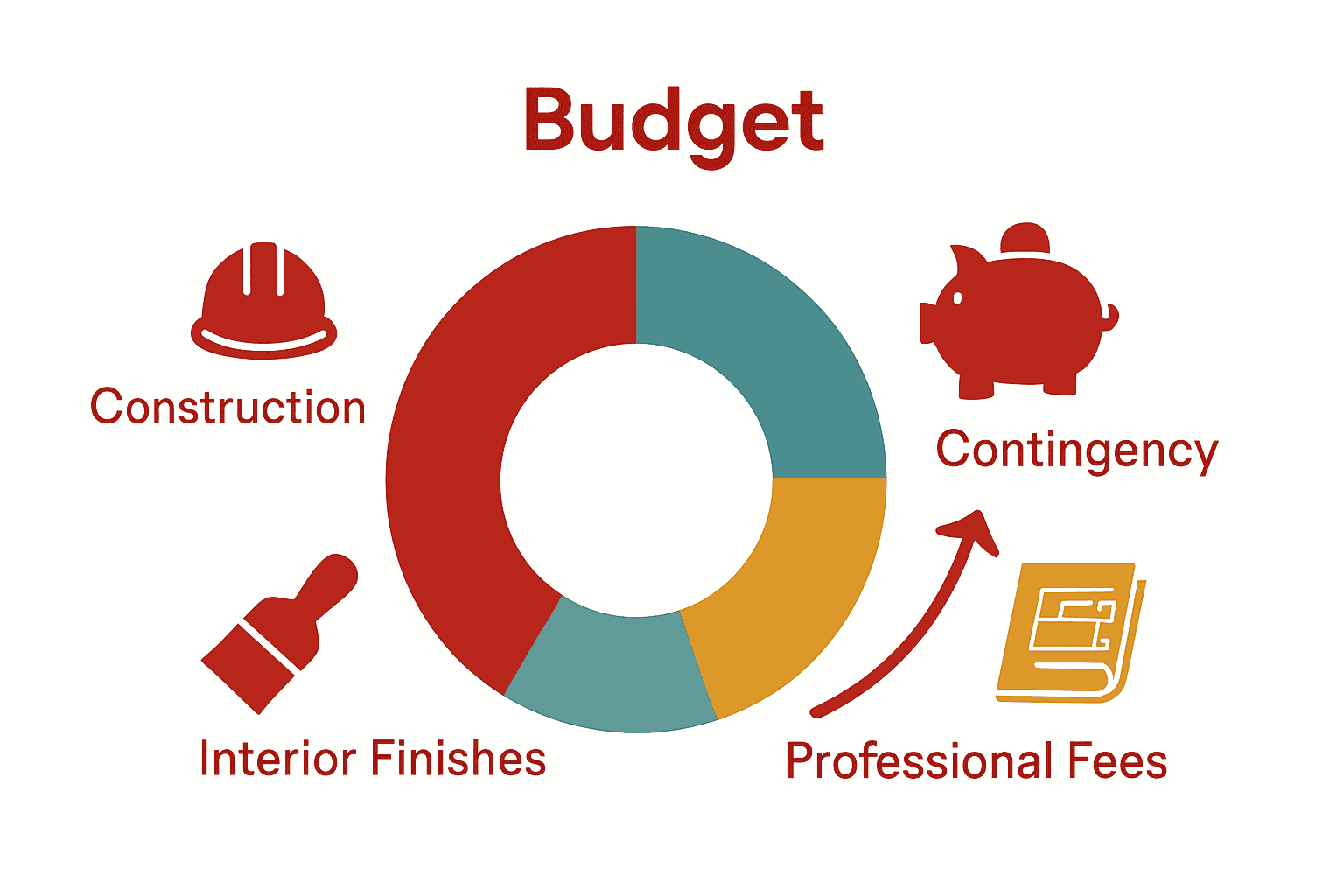 Budget

Construction

Contingency

Interior Finishes

Professional Fees