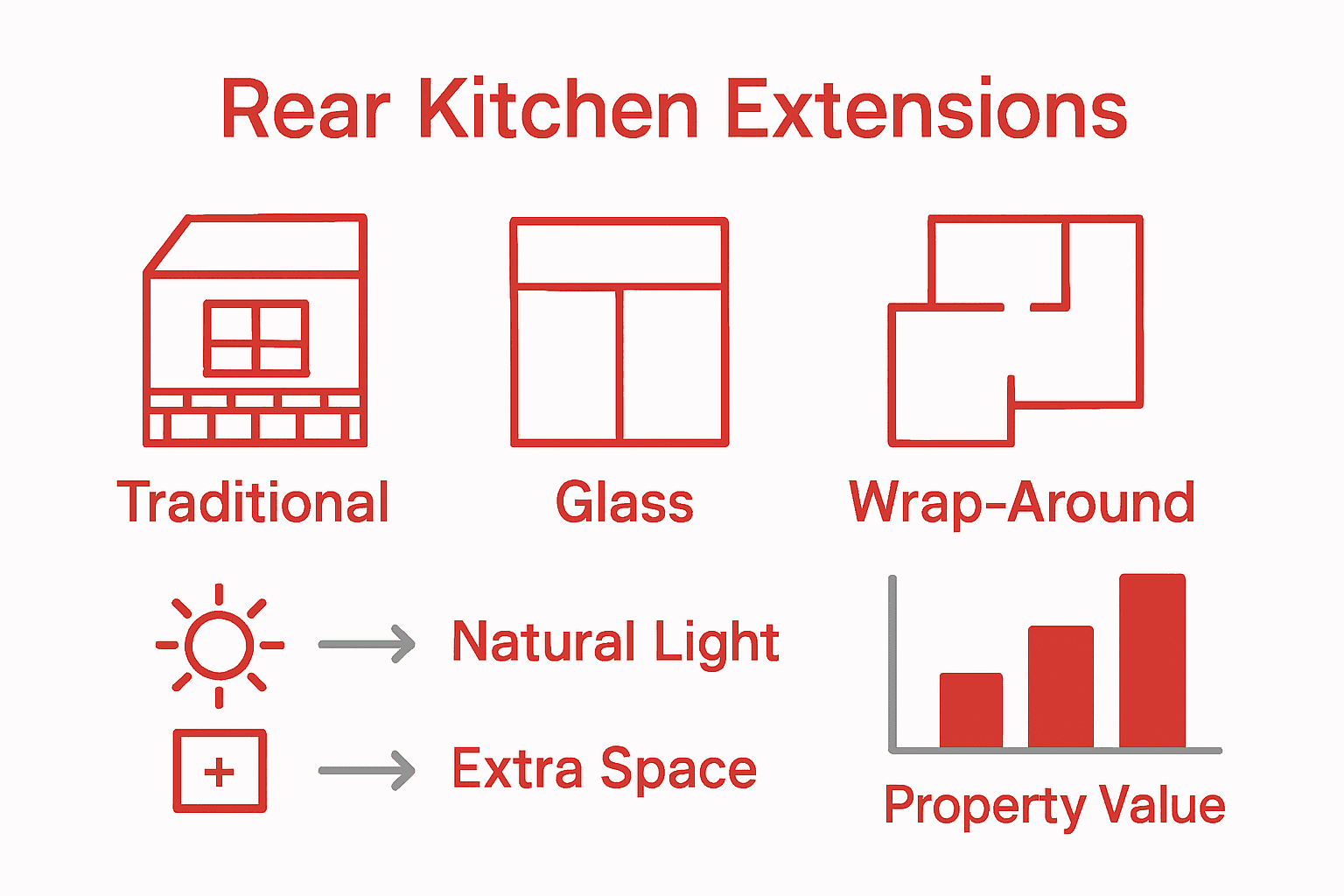 Rear Kitchen Extensions

Traditional

Glass

Wrap-Around

Natural Light

Extra Space

Property Value