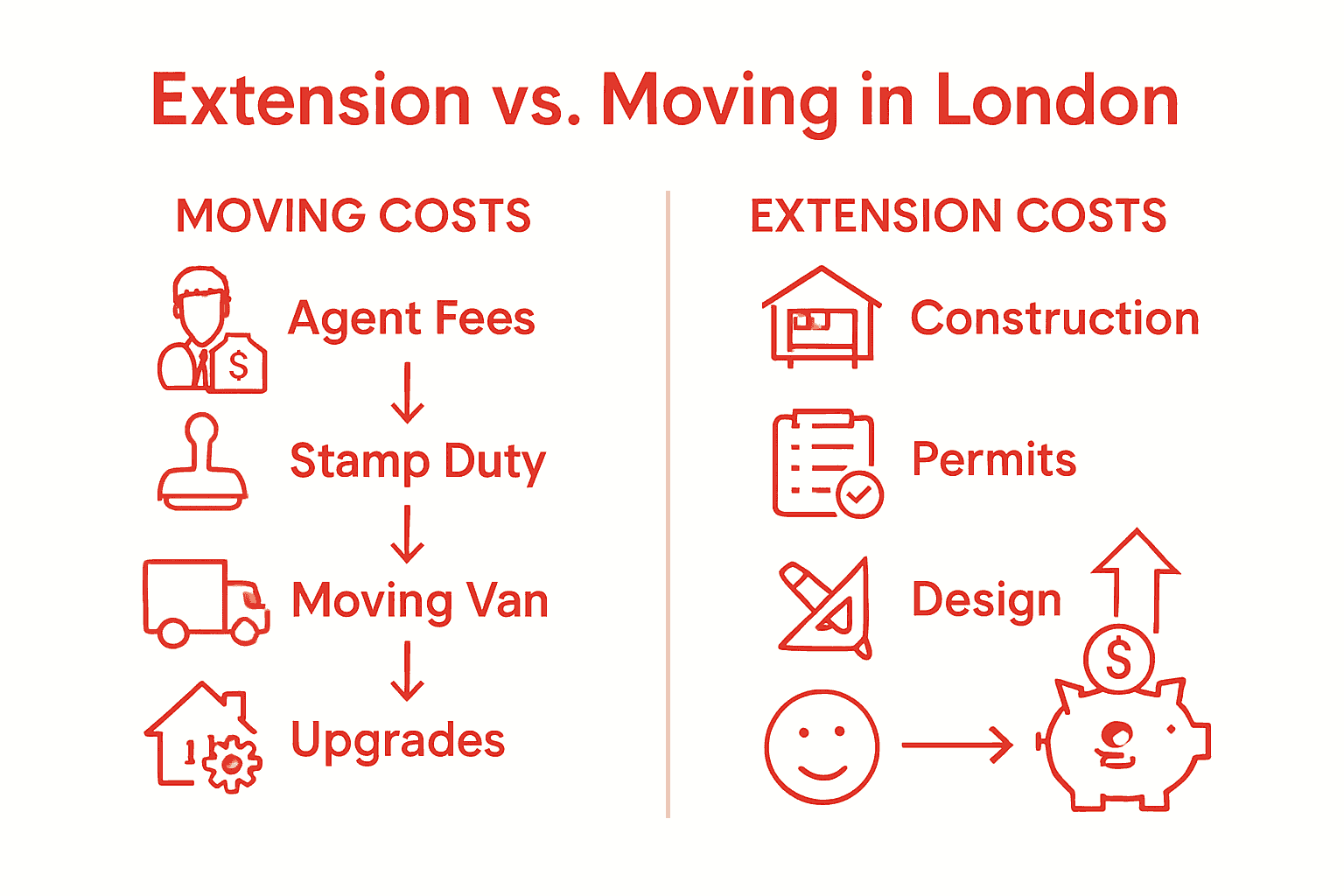 Extension vs. Moving in London

MOVING COSTS

$

Agent Fees

Stamp Duty

Moving Van

Upgrades

EXTENSION COSTS

Construction

Permits

Design

$