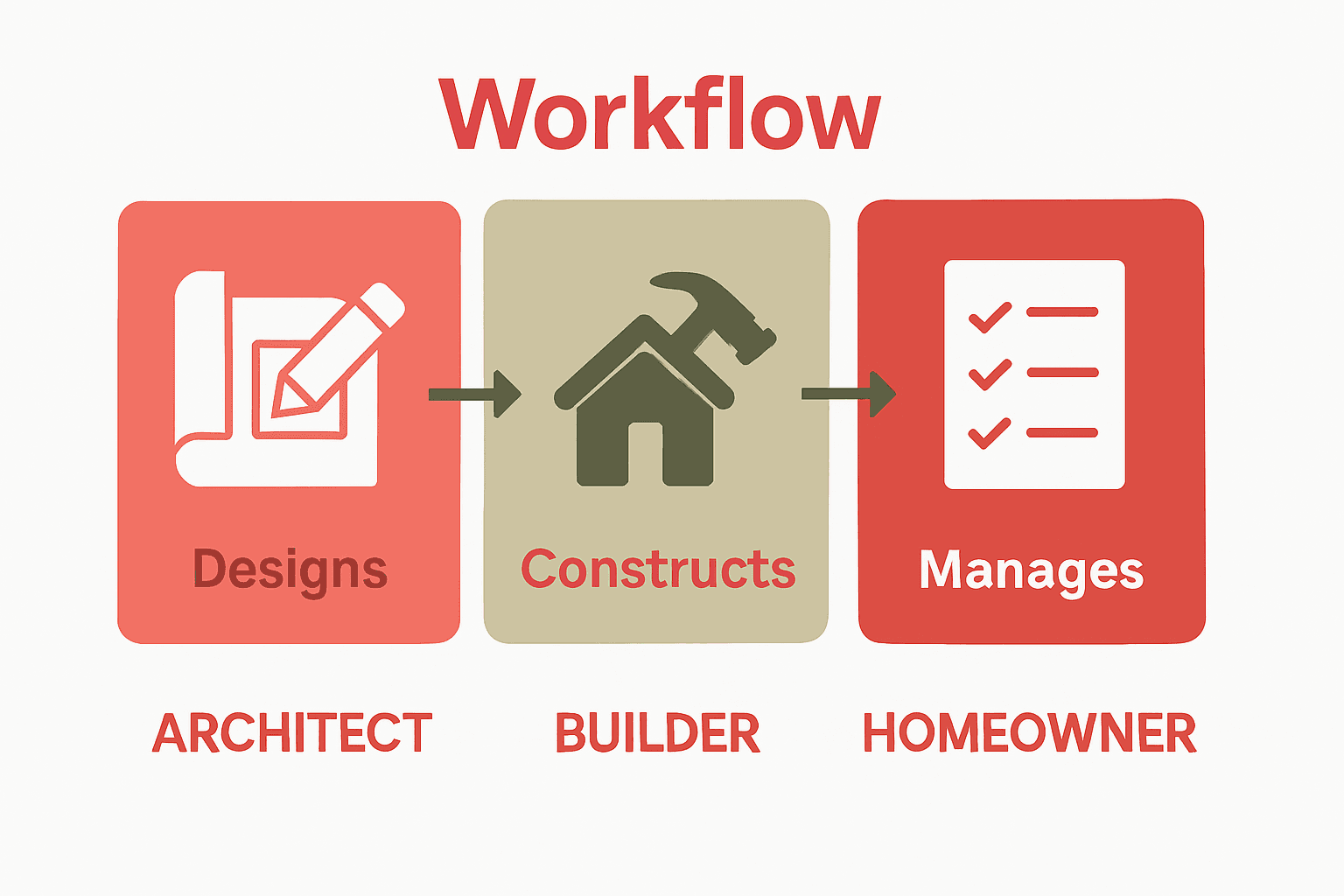 Workflow

Designs

Constructs

Manages

ARCHITECT

BUILDER

HOMEOWNER