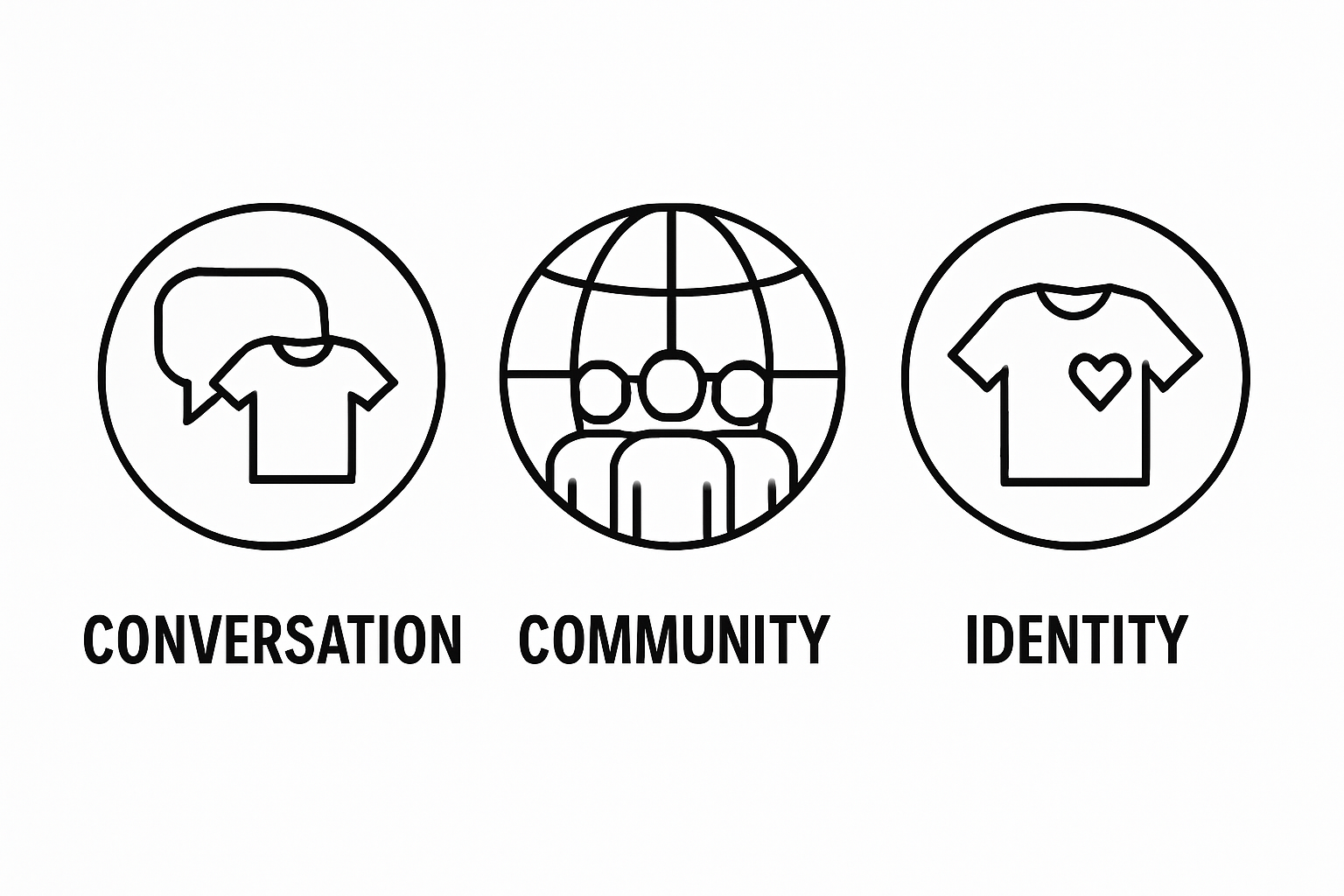 CONVERSATION COMMUNITY IDENTITY