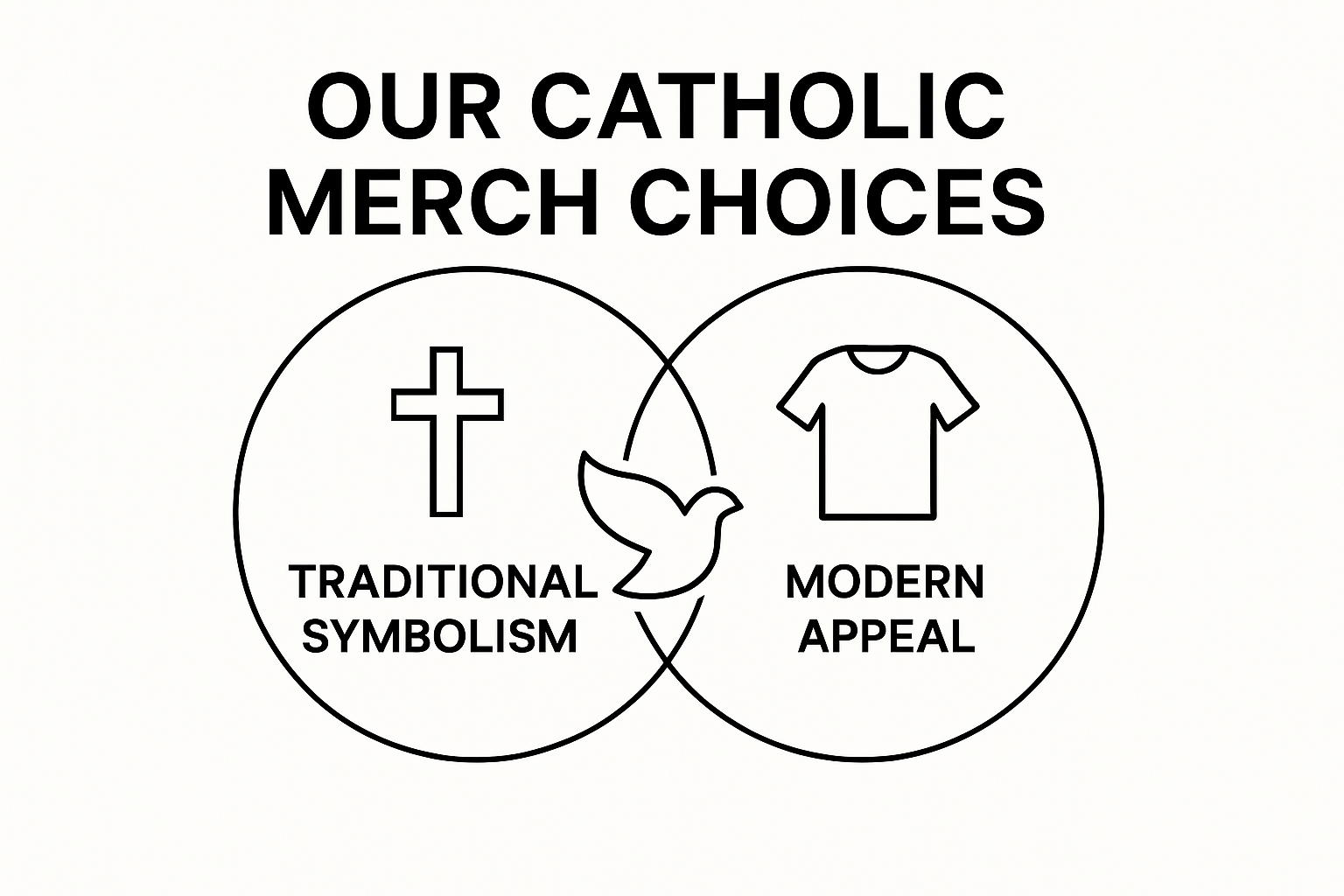 OUR CATHOLIC MERCH CHOICES

TRADITIONAL SYMBOLISM

MODERN APPEAL